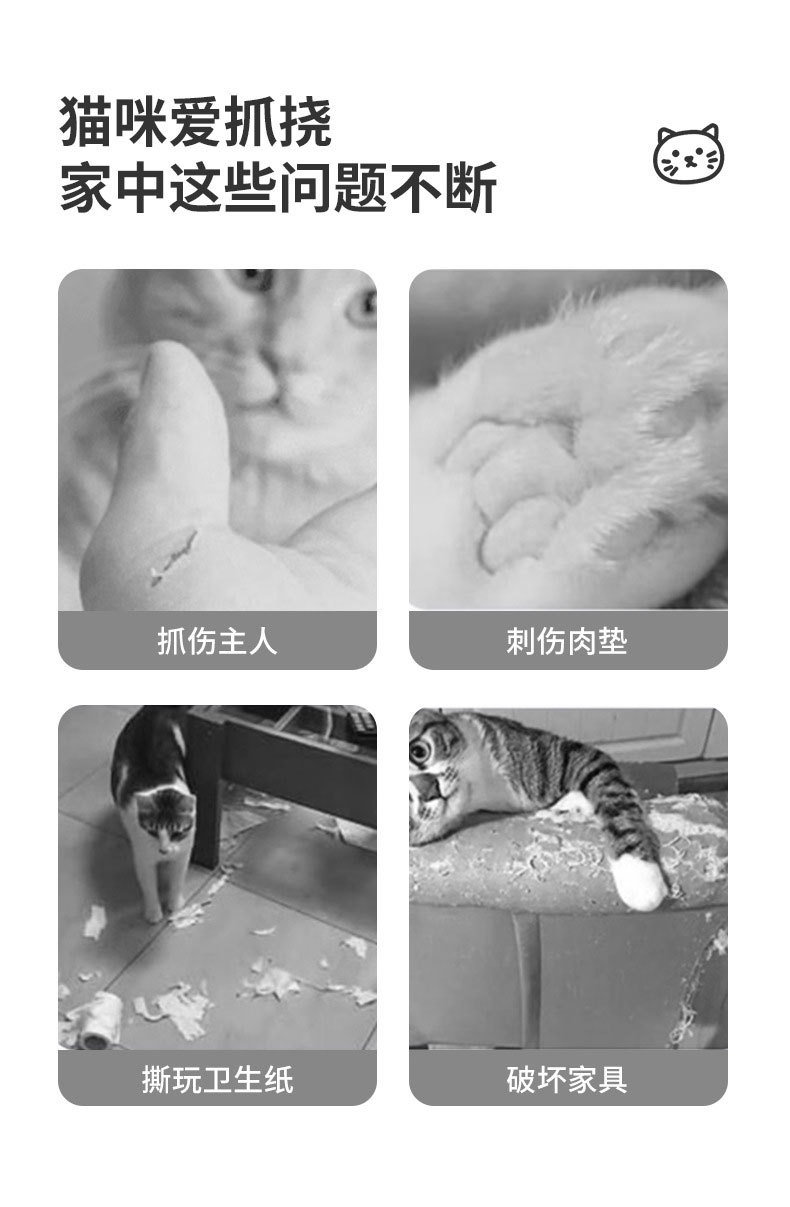 猫咪爱抓挠
家中这些问题不断

抓伤主人

刺伤肉垫

撕玩卫生纸

破坏家具