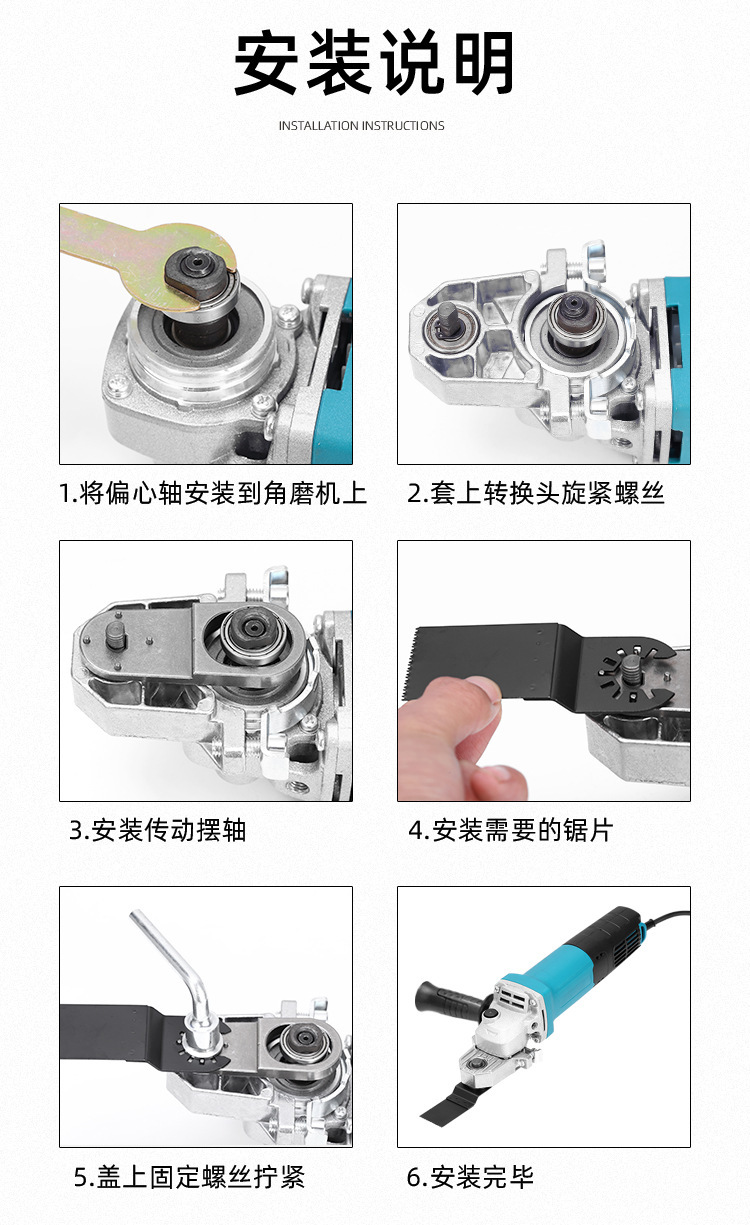 安装说明

INSTALLATION INSTRUCTIONS

1.将偏心轴安装到角磨机上

2.套上转换头旋紧螺丝

3.安装传动摆轴

4.安装需要的锯片

5.盖上固定螺丝拧紧

6.安装完毕