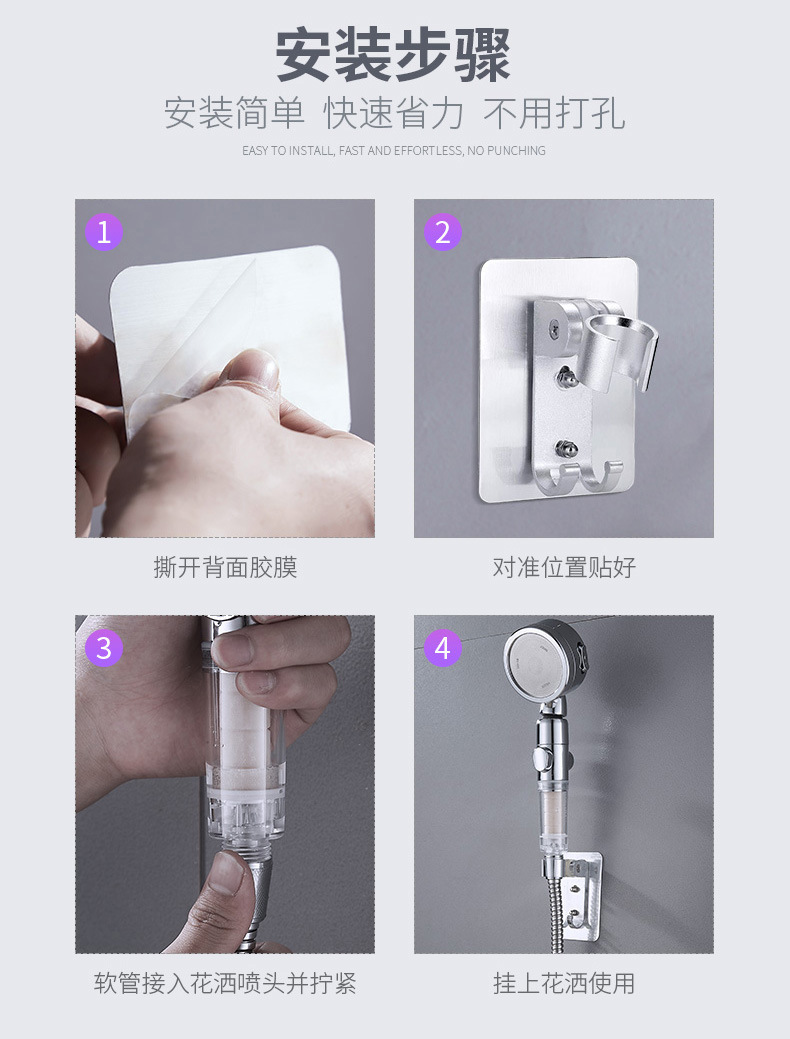 安装步骤

安装简单 快速省力 不用打孔

EASY TO INSTALL, FAST AND EFFORTLESS, NO PUNCHING

1

撕开背面胶膜

2

对准位置贴好

3

软管接入花洒喷头并拧紧

4

挂上花洒使用