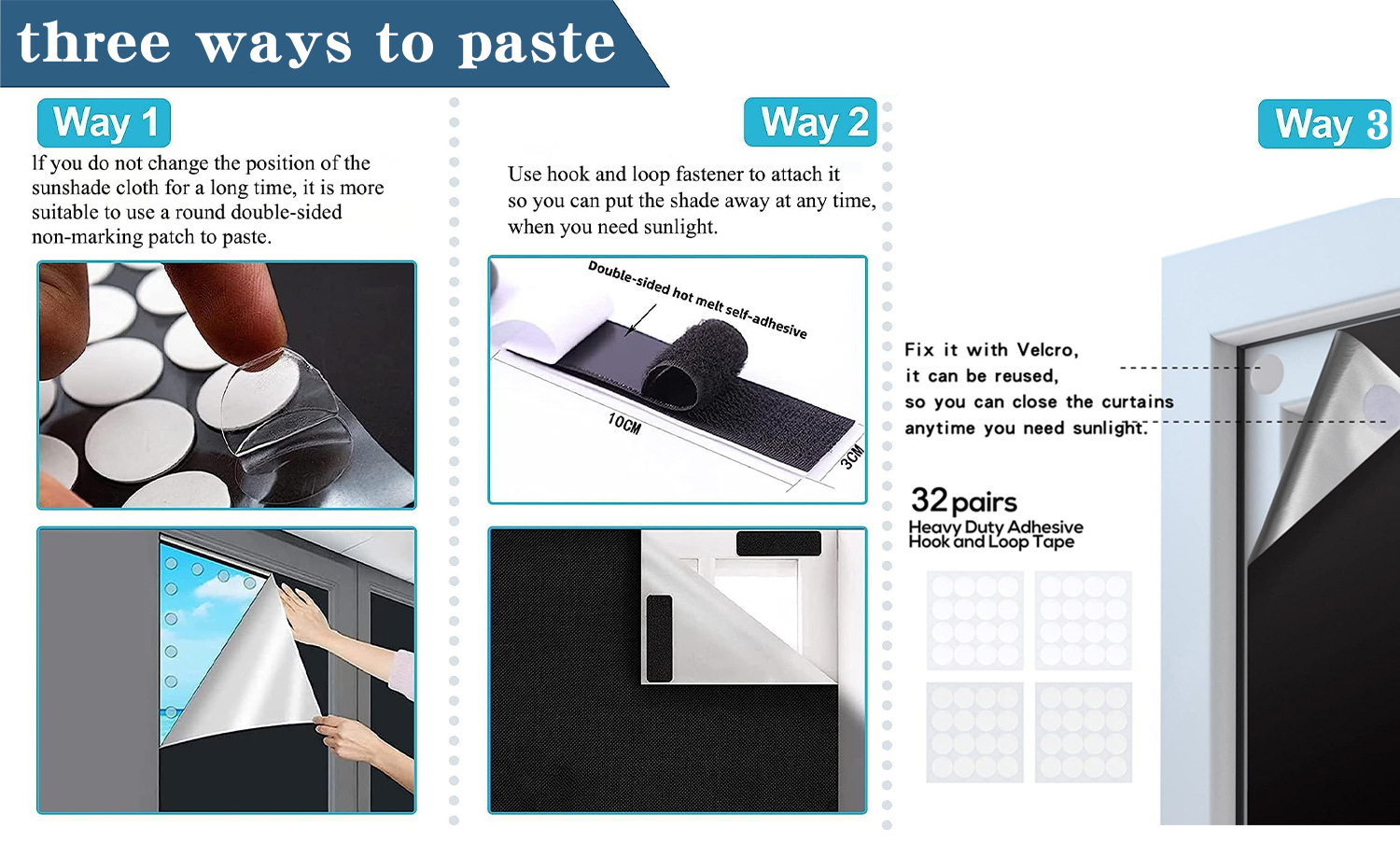 three ways to paste

Way 1

If you do not change the position of the sunshade cloth for a long time, it is more suitable to use a round double-sided non-marking patch to paste.

Way 2

Use hook and loop fastener to attach it so you can put the shade away at any time, when you need sunlight.

Double-sided hot melt self-adhesive

10CM

3CM

Way 3

Fix it with Velcro, it can be reused, so you can close the curtains anytime you need sunlight.

32pairs
Heavy Duty Adhesive
Hook and Loop Tape