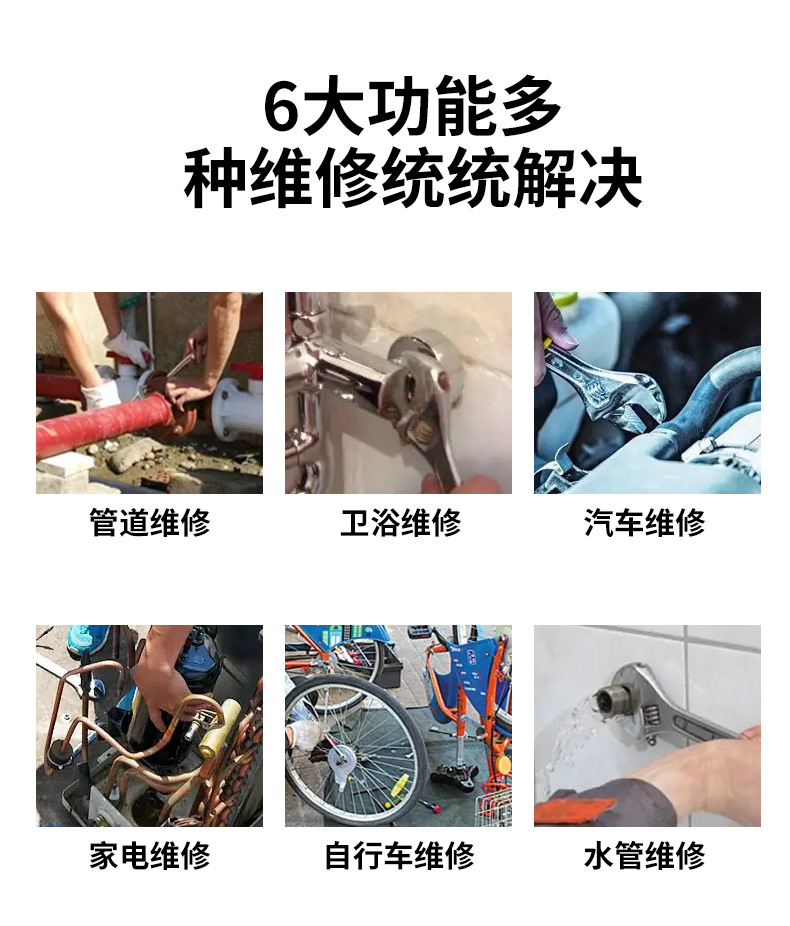 6大功能多
种维修统统解决

管道维修

卫浴维修

汽车维修

家电维修

自行车维修

水管维修