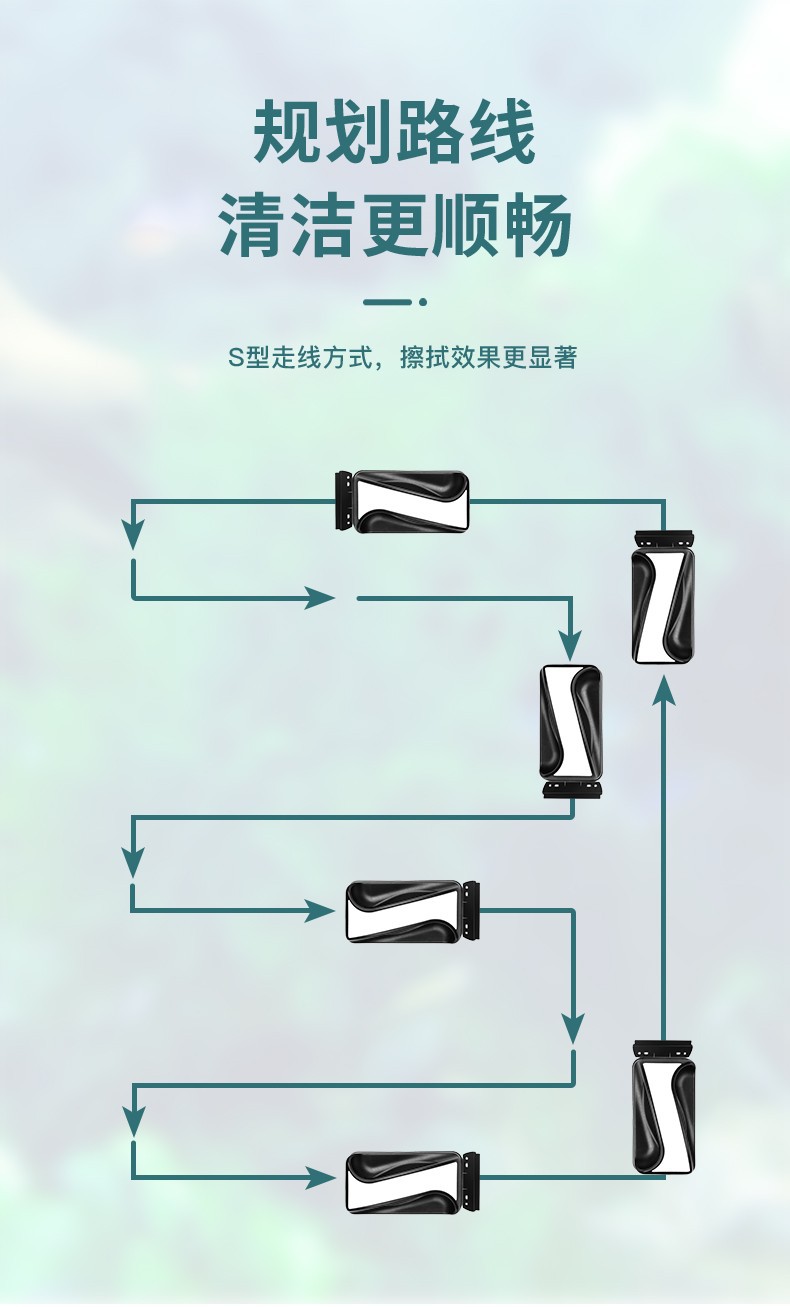 规划路线
清洁更顺畅

S型走线方式，擦拭效果更显著