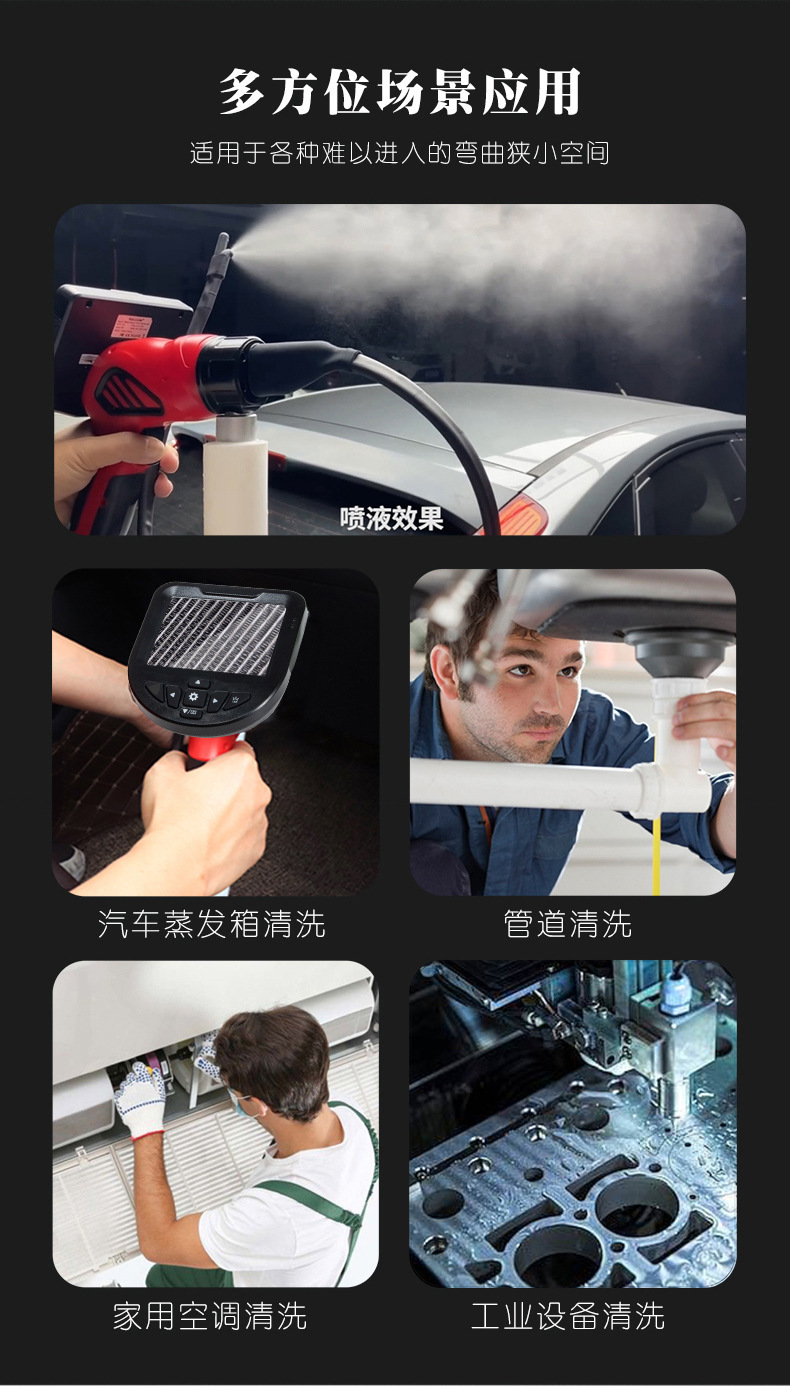 多方位场景应用

适用于各种难以进入的弯曲狭小空间

喷液效果

汽车蒸发箱清洗

管道清洗

家用空调清洗

工业设备清洗