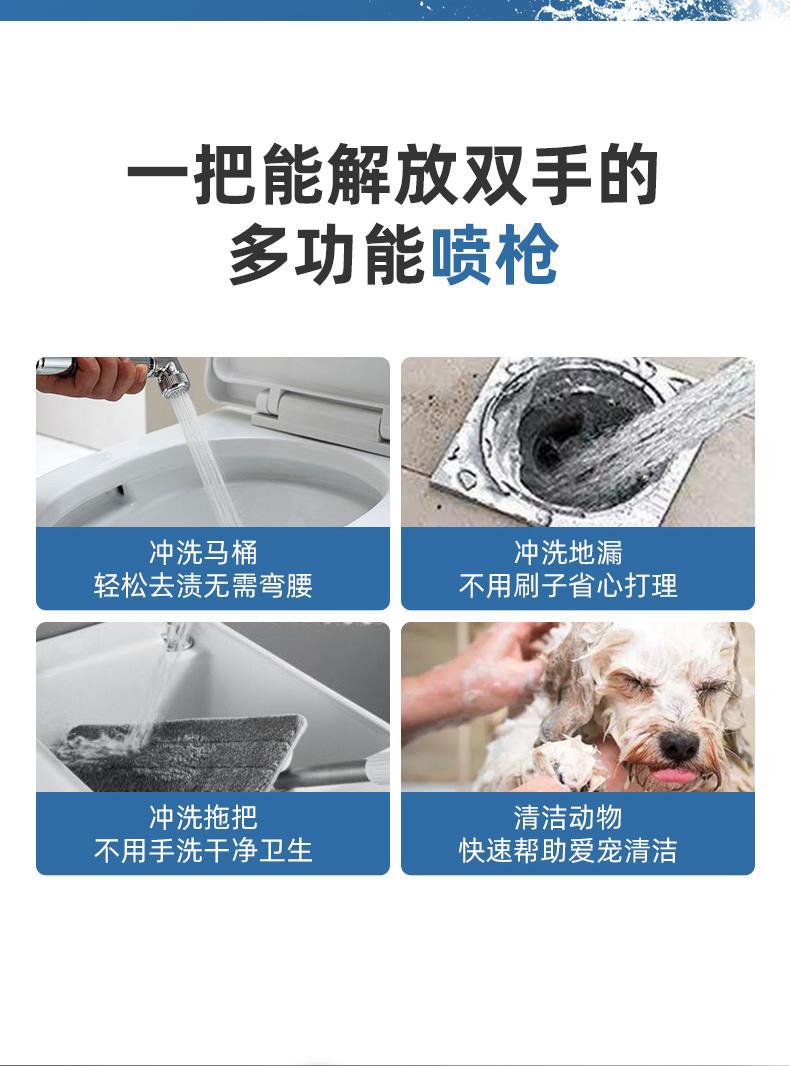 一把能解放双手的
多功能喷枪

冲洗马桶
轻松去渍无需弯腰

冲洗地漏
不用刷子省心打理

冲洗拖把
不用手洗干净卫生

清洁动物
快速帮助爱宠清洁