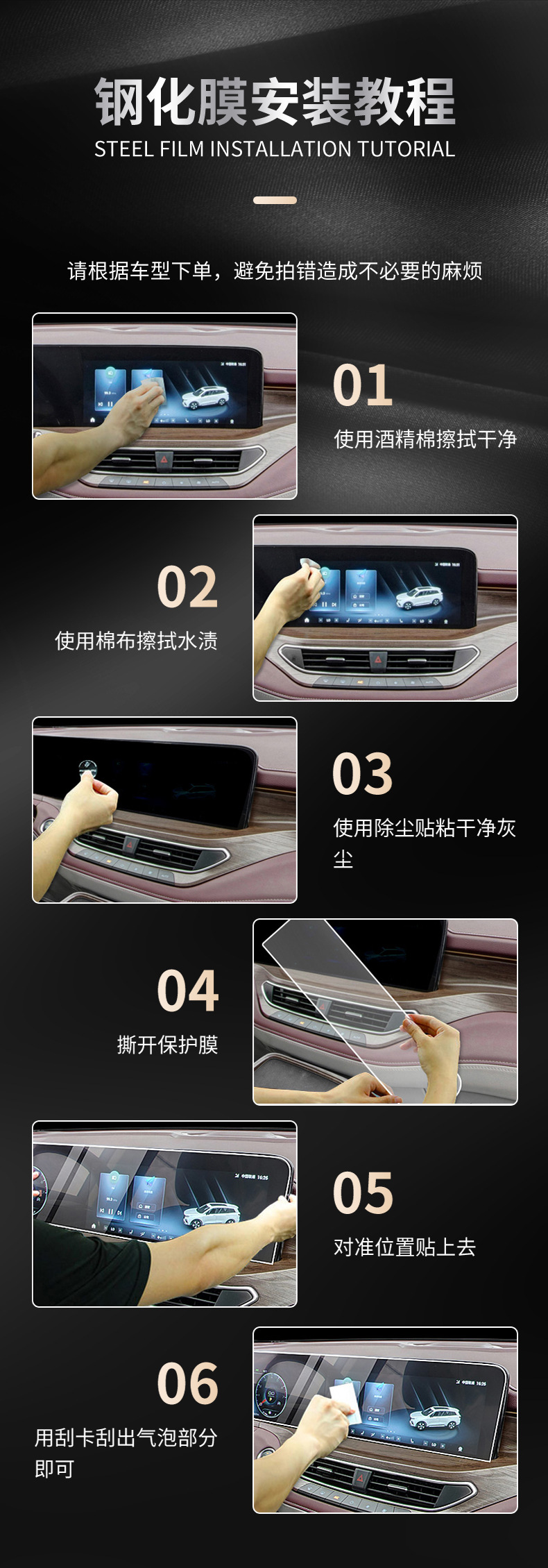 钢化膜安装教程
STEEL FILM INSTALLATION TUTORIAL

请根据车型下单，避免拍错造成不必要的麻烦

01
使用酒精棉擦拭干净

02
使用棉布擦拭水渍

03
使用除尘贴粘干净灰尘

04
撕开保护膜

05
对准位置贴上去

06
用刮卡刮出气泡部分即可