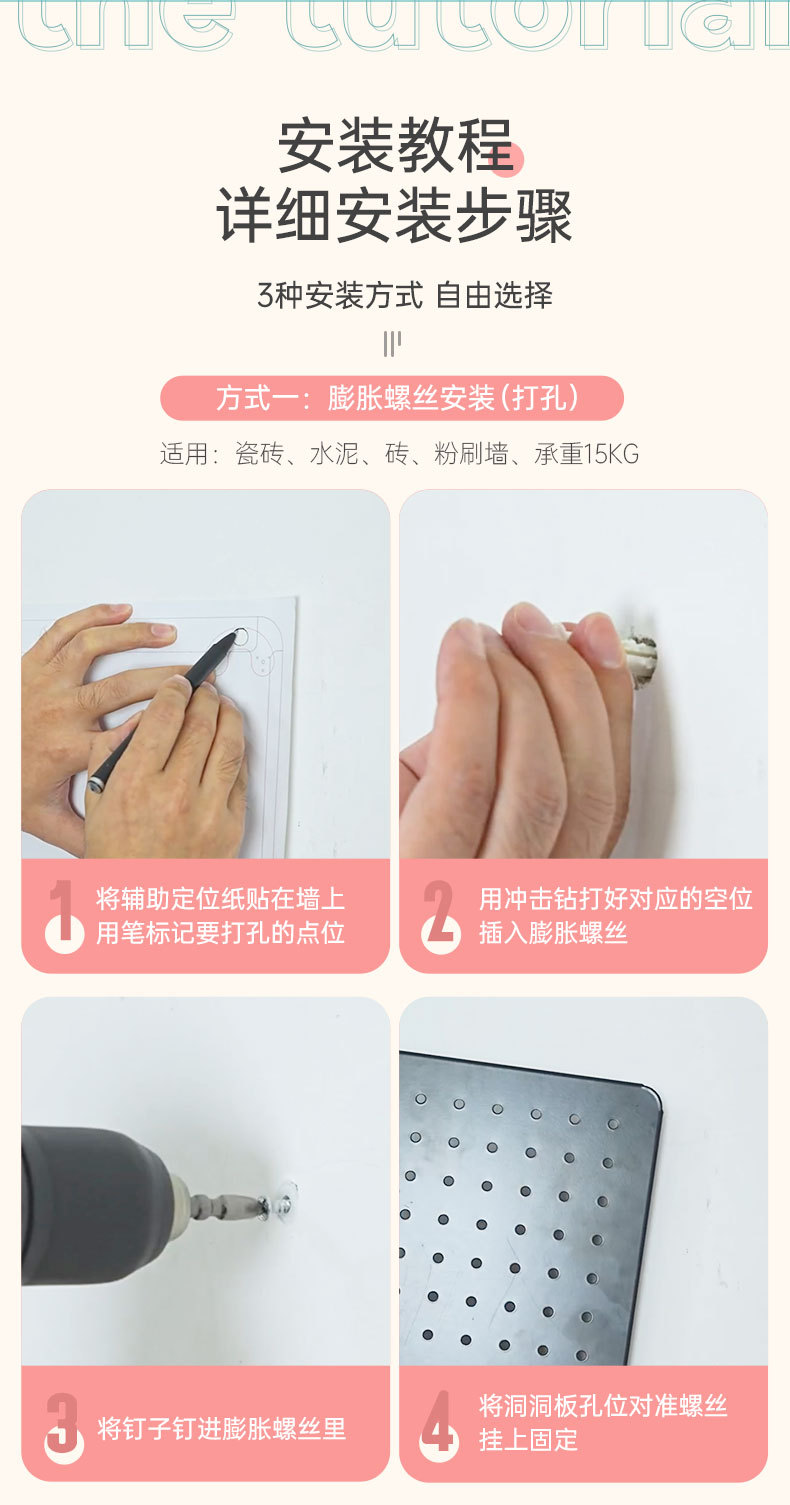 the tutorial

安装教程
详细安装步骤

3种安装方式 自由选择

方式一：膨胀螺丝安装（打孔）

适用：瓷砖、水泥、砖、粉刷墙、承重15KG

1 将辅助定位纸贴在墙上
用笔标记要打孔的点位

2 用冲击钻打好对应的空位
插入膨胀螺丝

3 将钉子钉进膨胀螺丝里

4 将洞洞板孔位对准螺丝
挂上固定