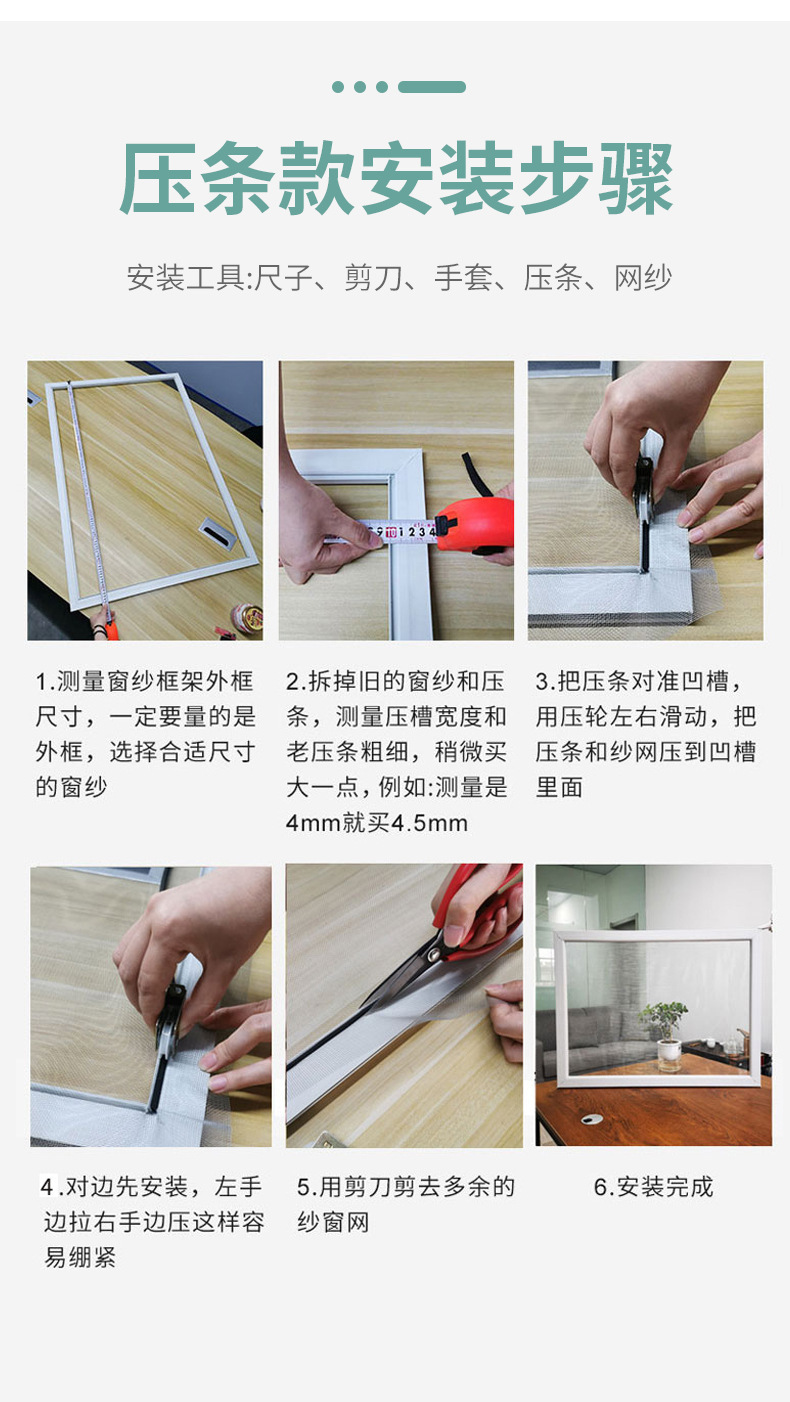 压条款安装步骤

安装工具:尺子、剪刀、手套、压条、网纱

1.测量窗纱框架外框尺寸，一定要量的是外框，选择合适尺寸的窗纱

2.拆掉旧的窗纱和压条，测量压槽宽度和老压条粗细，稍微买大一点，例如:测量是4mm就买4.5mm

3.把压条对准凹槽，用压轮左右滑动，把压条和纱网压到凹槽里面

4.对边先安装，左手边拉右手边压这样容易绷紧

5.用剪刀剪去多余的纱窗网

6.安装完成