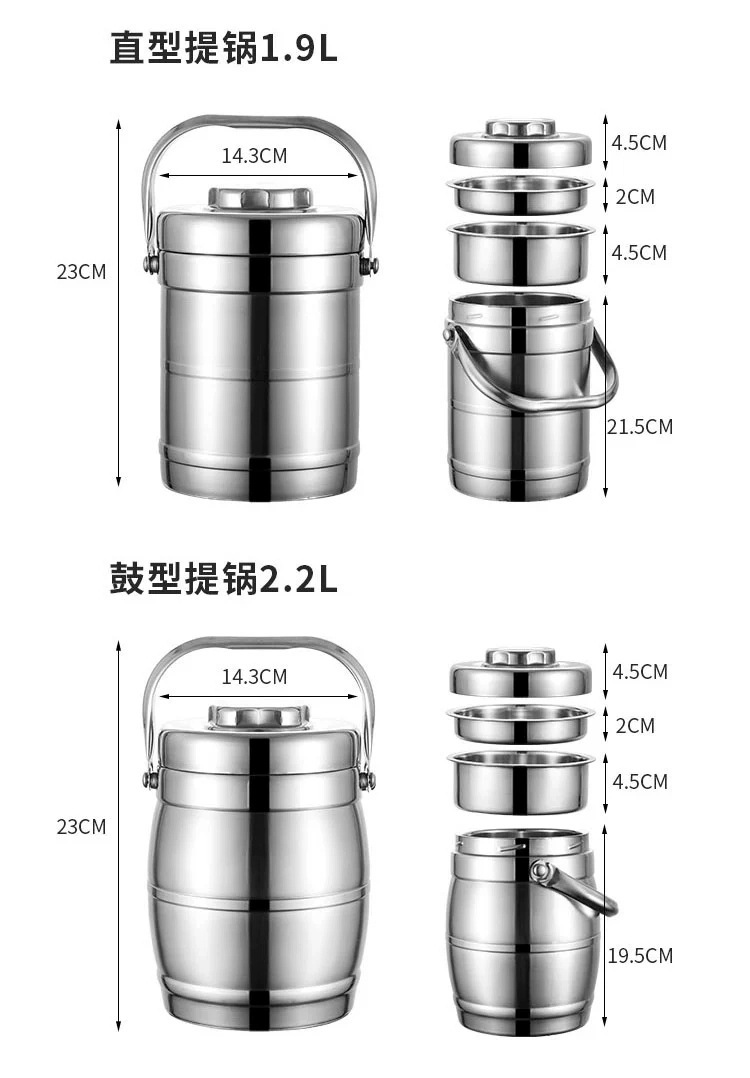 直型提锅1.9L

14.3CM

23CM

4.5CM

2CM

4.5CM

21.5CM

鼓型提锅2.2L

14.3CM

23CM

4.5CM

2CM

4.5CM

19.5CM