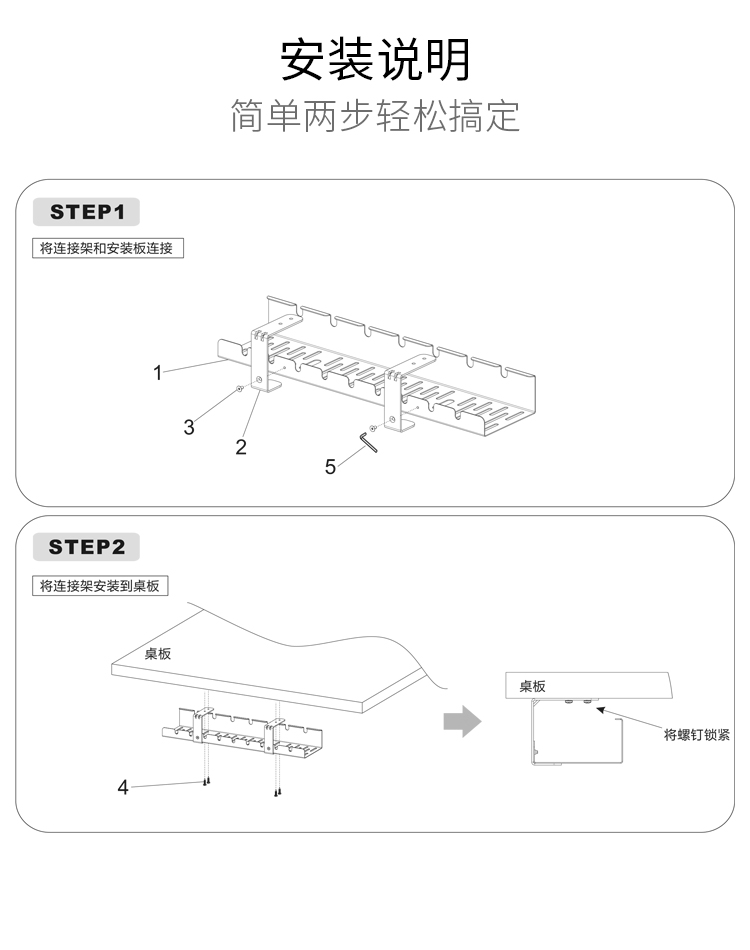 安装说明
简单两步轻松搞定

STEP1

将连接架和安装板连接

1
3
2
5

STEP2

将连接架安装到桌板

桌板

4

桌板

将螺钉锁紧