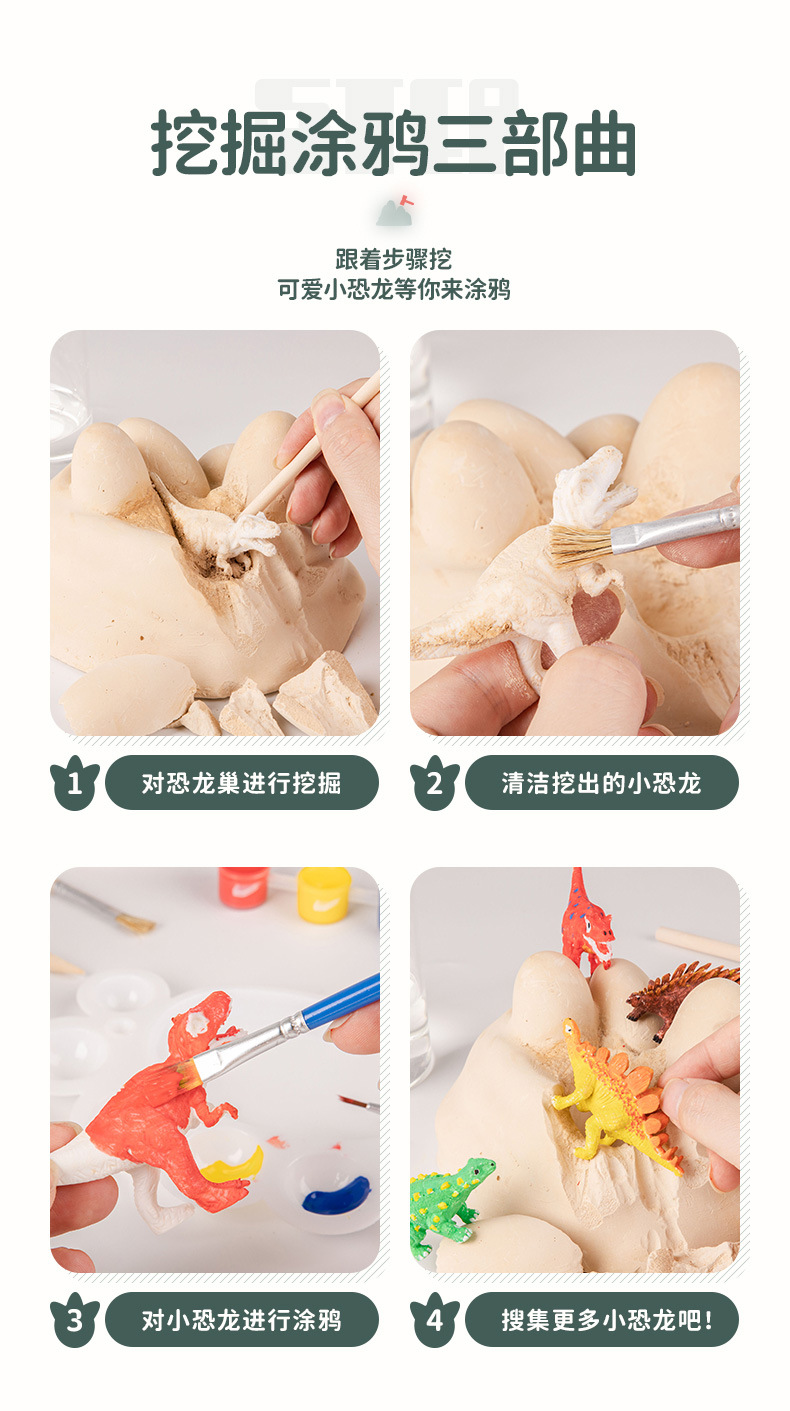 挖掘涂鸦三部曲

跟着步骤挖
可爱小恐龙等你来涂鸦

1 对恐龙巢进行挖掘

2 清洁挖出的小恐龙

3 对小恐龙进行涂鸦

4 搜集更多小恐龙吧!