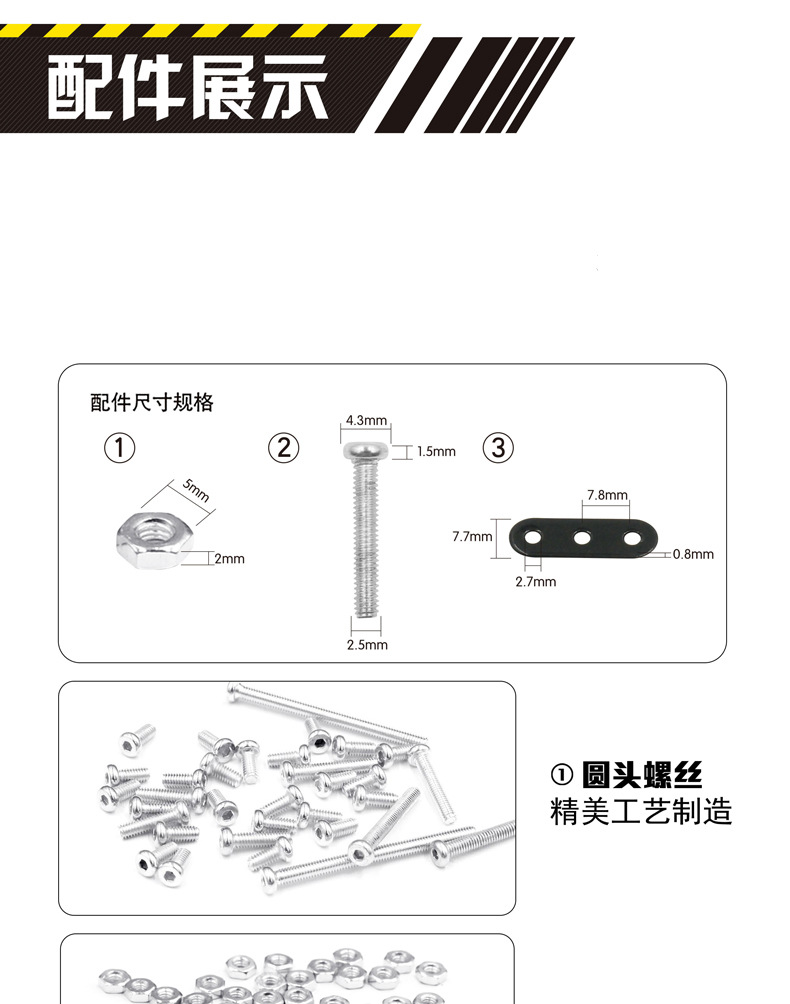 配件展示

配件尺寸规格

①

5mm

2mm

②

4.3mm

1.5mm

2.5mm

③

7.8mm

7.7mm

0.8mm

2.7mm

① 圆头螺丝
精美工艺制造