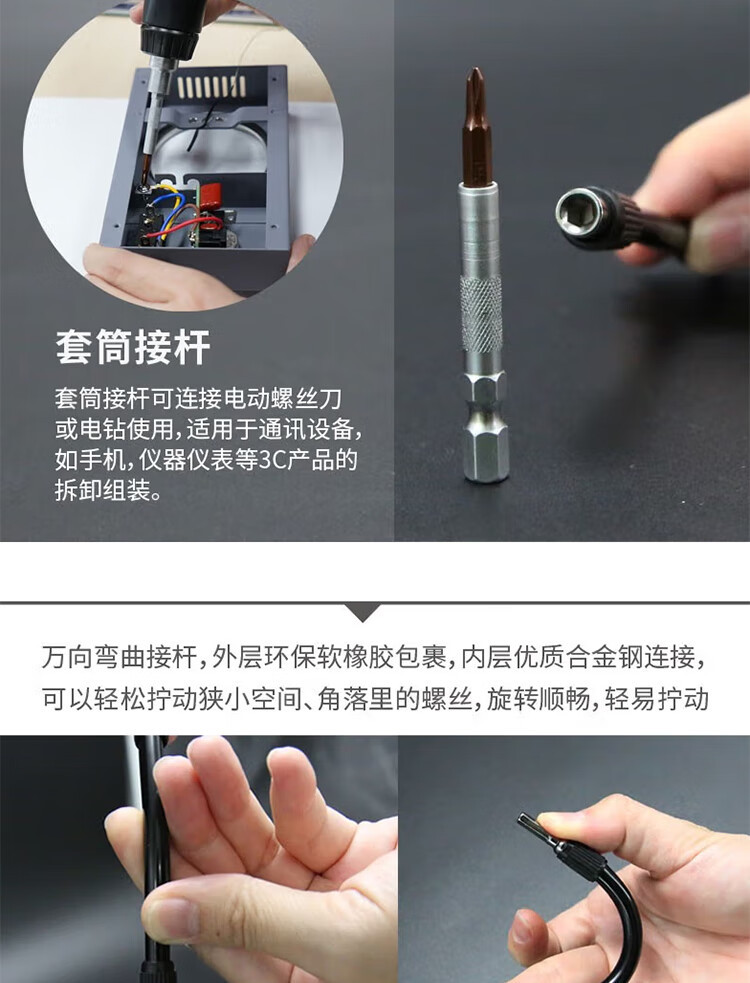 套筒接杆

套筒接杆可连接电动螺丝刀或电钻使用，适用于通讯设备，如手机，仪器仪表等3C产品的拆卸组装。

万向弯曲接杆，外层环保软橡胶包裹，内层优质合金钢连接，可以轻松拧动狭小空间、角落里的螺丝，旋转顺畅，轻易拧动