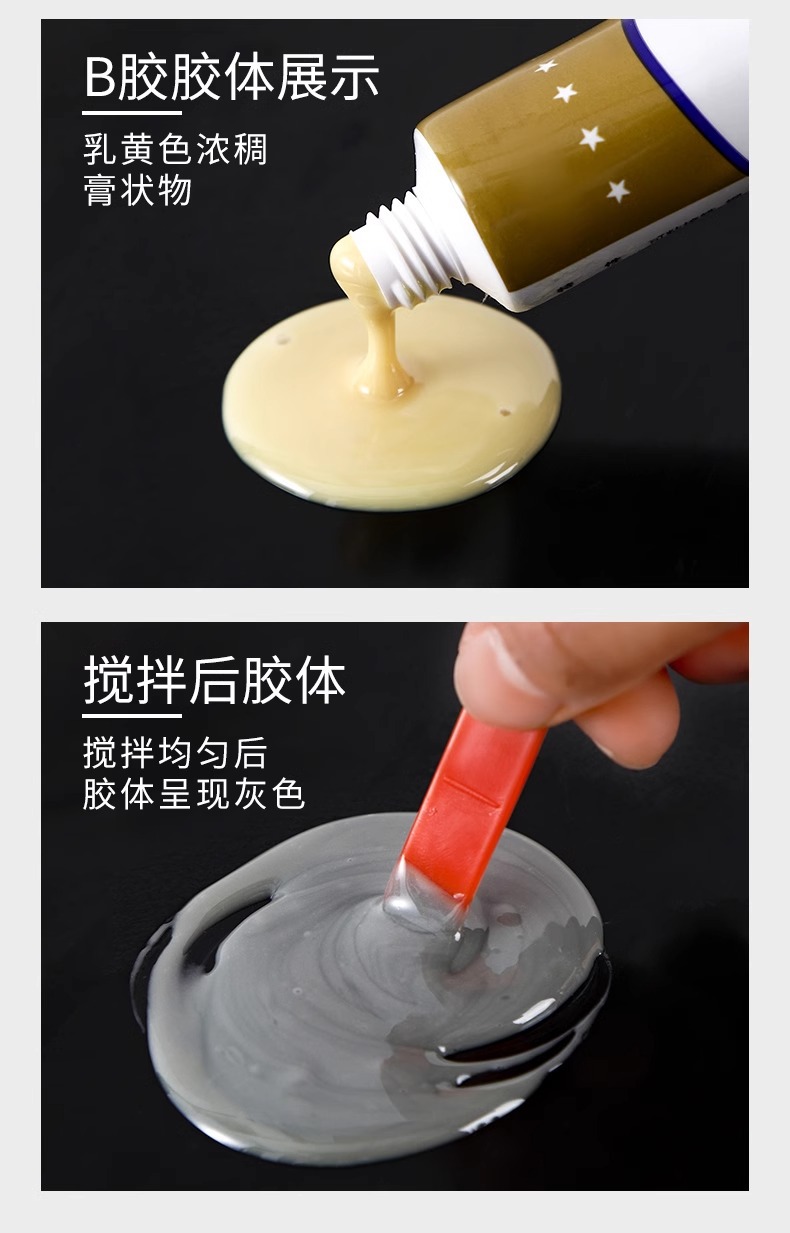 B胶胶体展示

乳黄色浓稠
膏状物

搅拌后胶体

搅拌均匀后
胶体呈现灰色