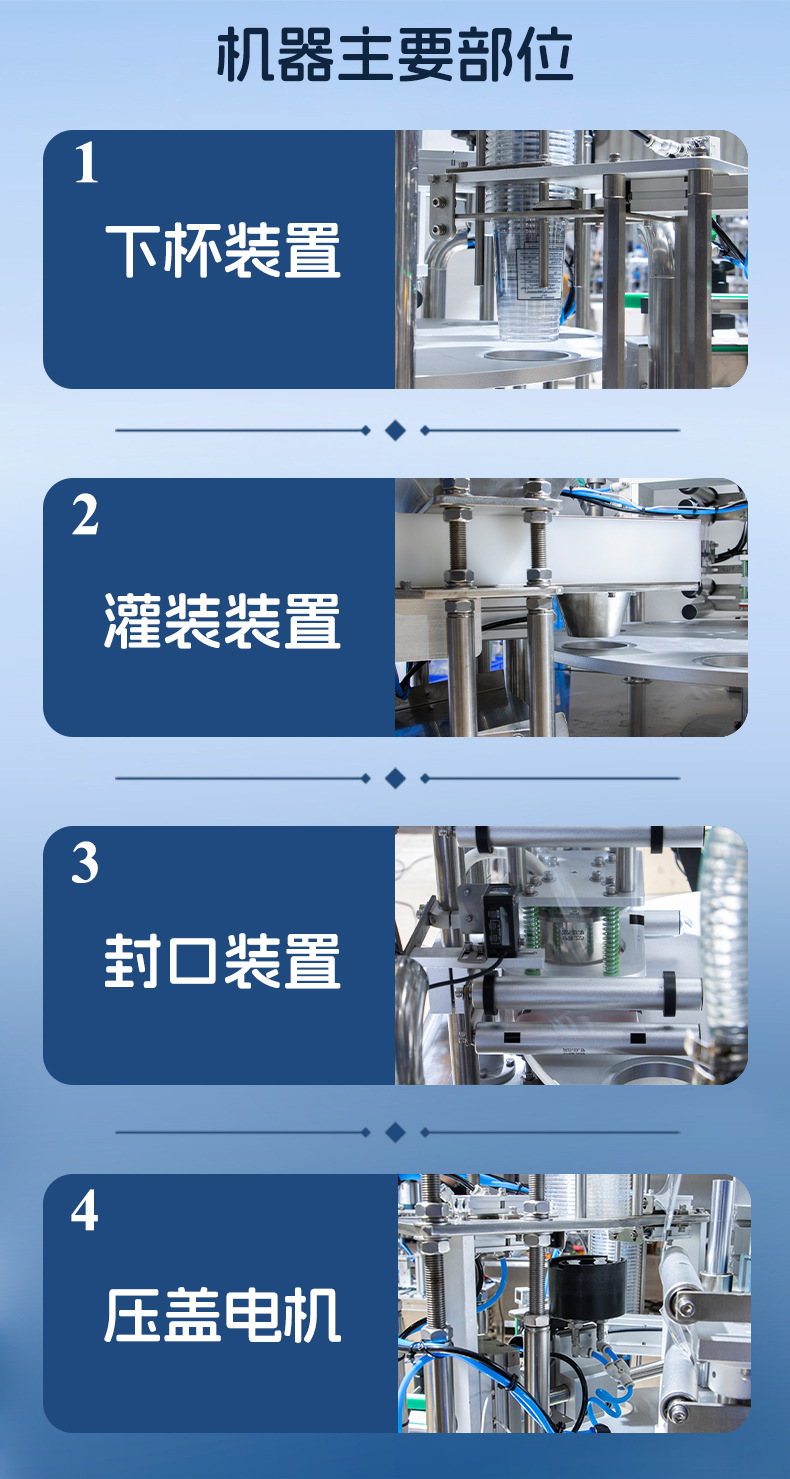 机器主要部位

1
下杯装置

2
灌装装置

3
封口装置

4
压盖电机