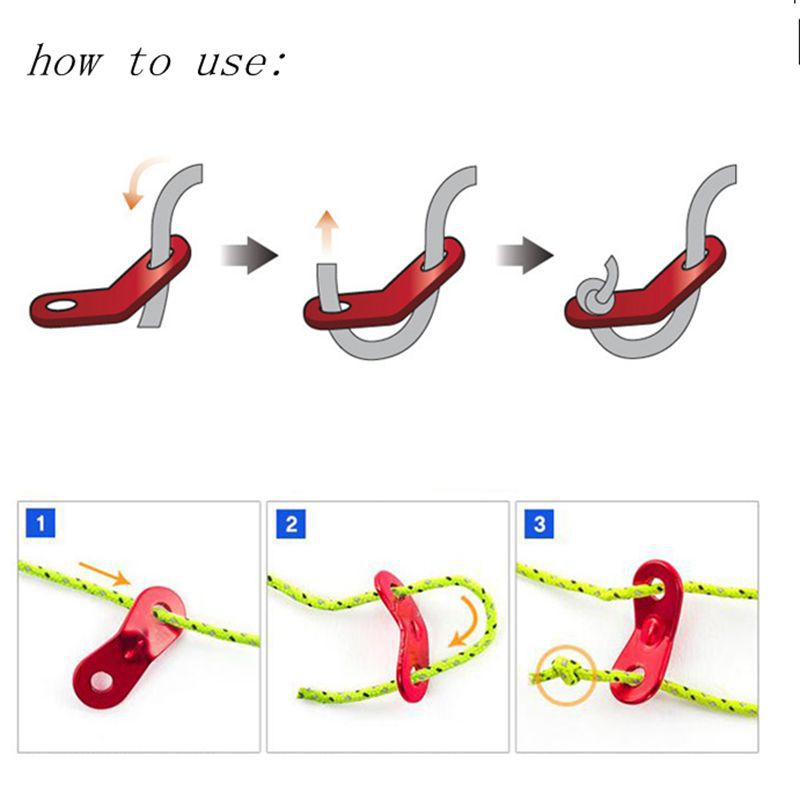 how to use:

1

2

3