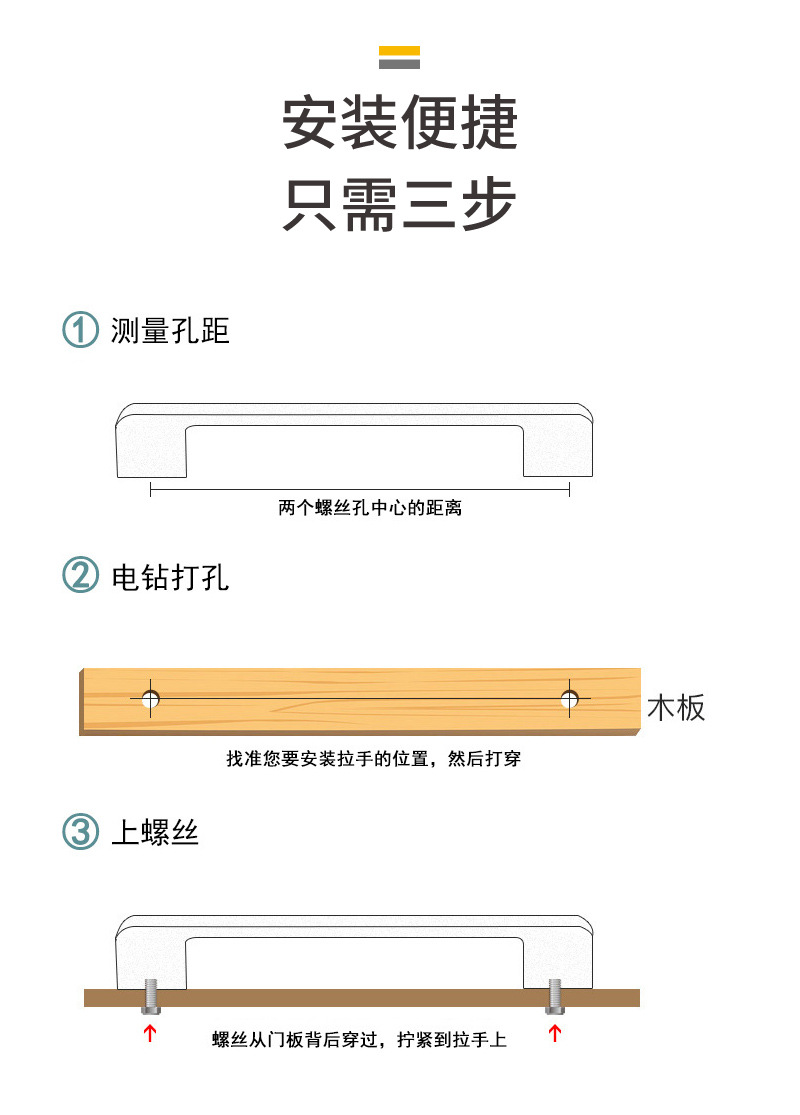 安装便捷
只需三步

① 测量孔距

两个螺丝孔中心的距离

② 电钻打孔

木板

找准您要安装拉手的位置，然后打穿

③ 上螺丝

螺丝从门板背后穿过，拧紧到拉手上