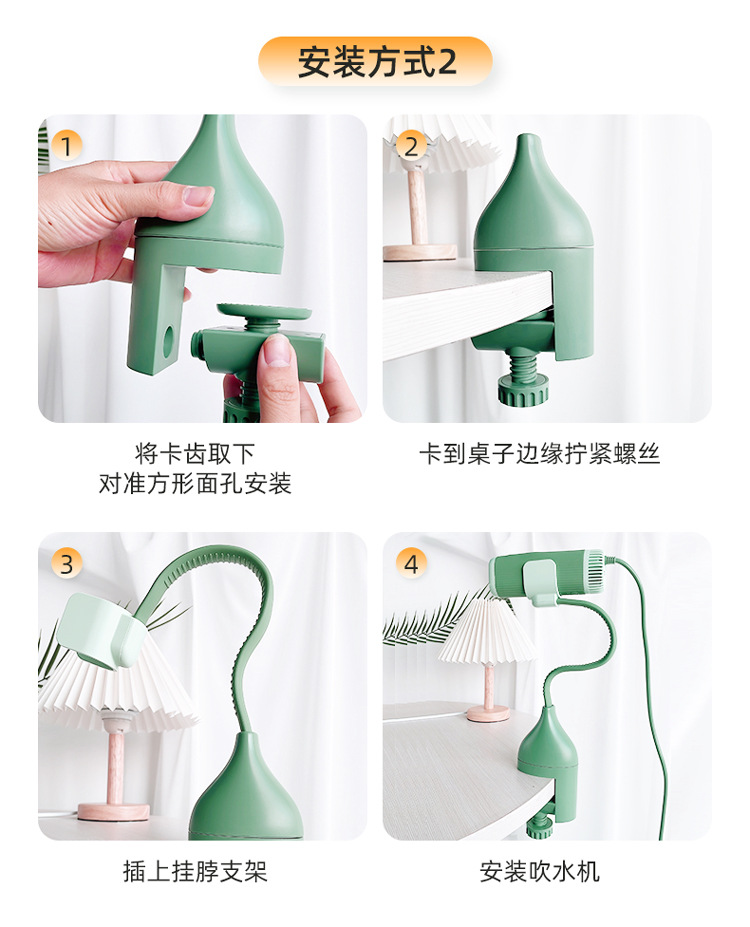 安装方式2

1

将卡齿取下
对准方形面孔安装

2

卡到桌子边缘拧紧螺丝

3

插上挂脖支架

4

安装吹水机