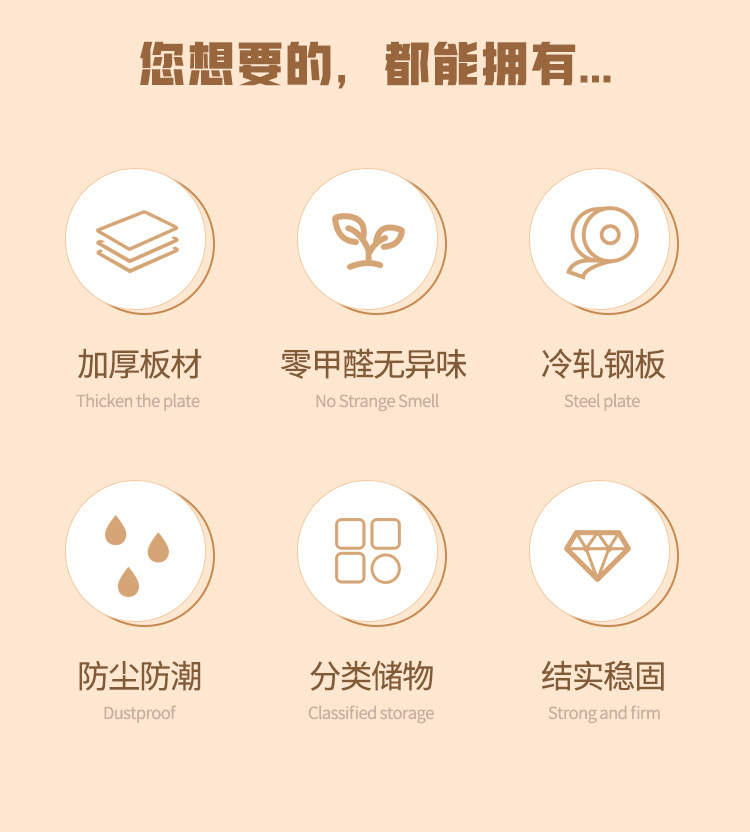 您想要的，都能拥有...

加厚板材
Thicken the plate

零甲醛无异味
No Strange Smell

冷轧钢板
Steel plate

防尘防潮
Dustproof

分类储物
Classified storage

结实稳固
Strong and firm