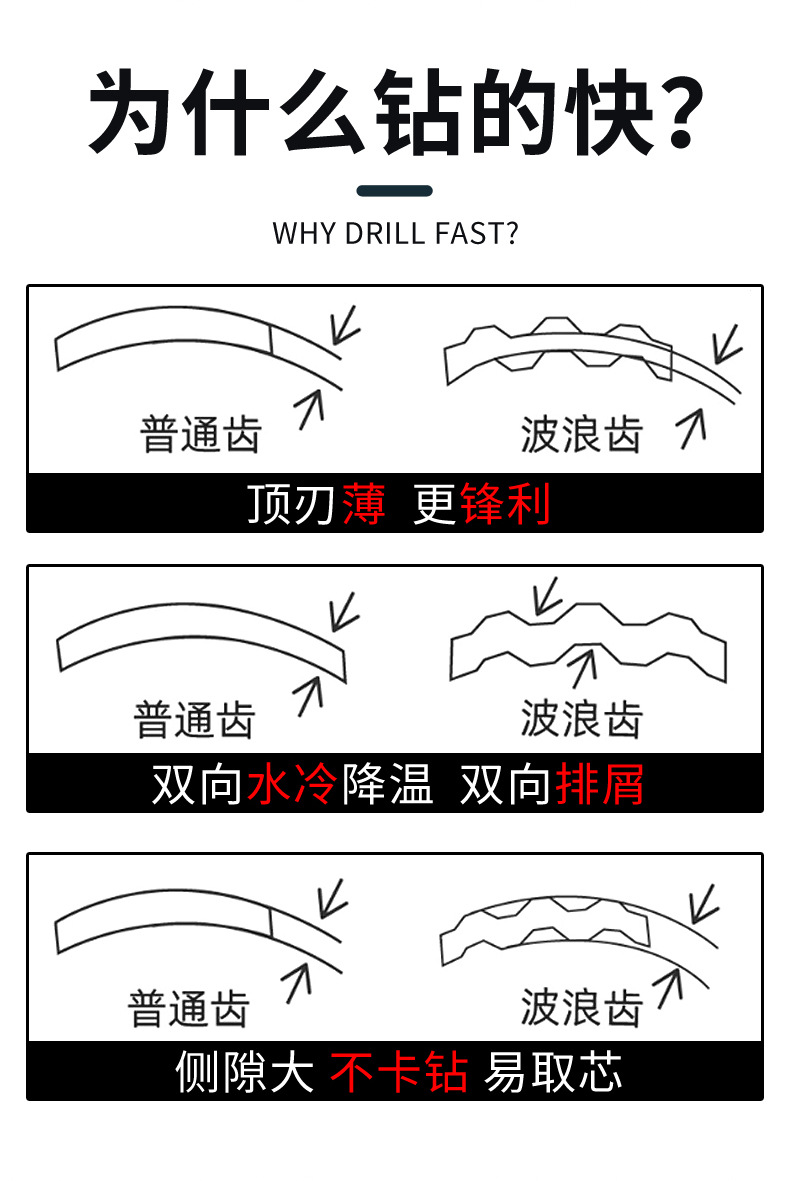 为什么钻的快?

WHY DRILL FAST?

普通齿

波浪齿

顶刃薄 更锋利

普通齿

波浪齿

双向水冷降温 双向排屑

普通齿

波浪齿

侧隙大 不卡钻 易取芯