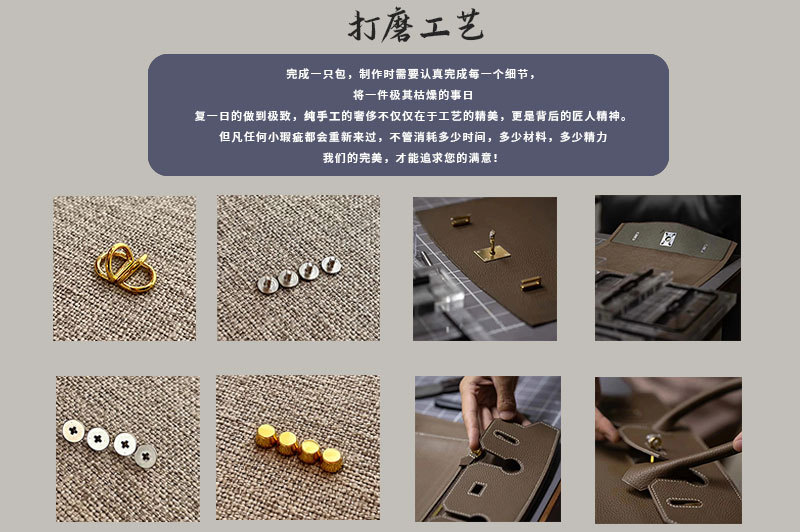 打磨工艺

完成一只包，制作时需要认真完成每一个细节，
将一件极其枯燥的事日
复一日的做到极致，纯手工的奢侈不仅仅在于工艺的精美，更是背后的匠人精神。
但凡任何小瑕疵都会重新来过，不管消耗多少时间，多少材料，多少精力
我们的完美，才能追求您的满意！