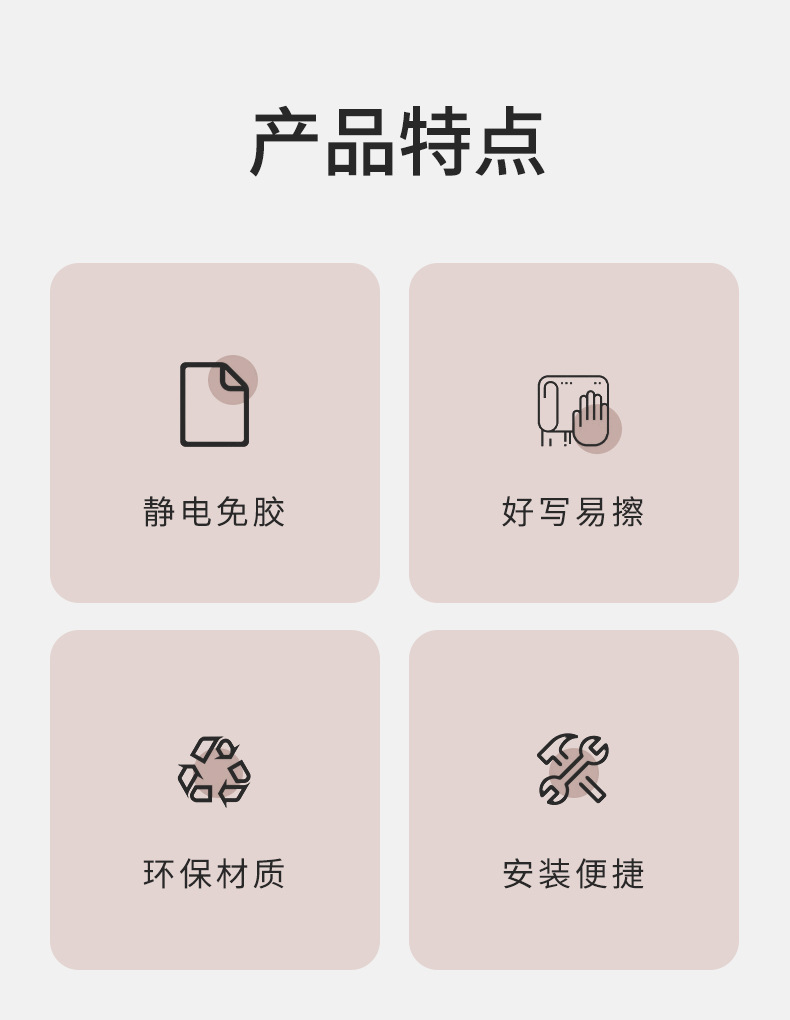 产品特点

静电免胶

好写易擦

环保材质

安装便捷