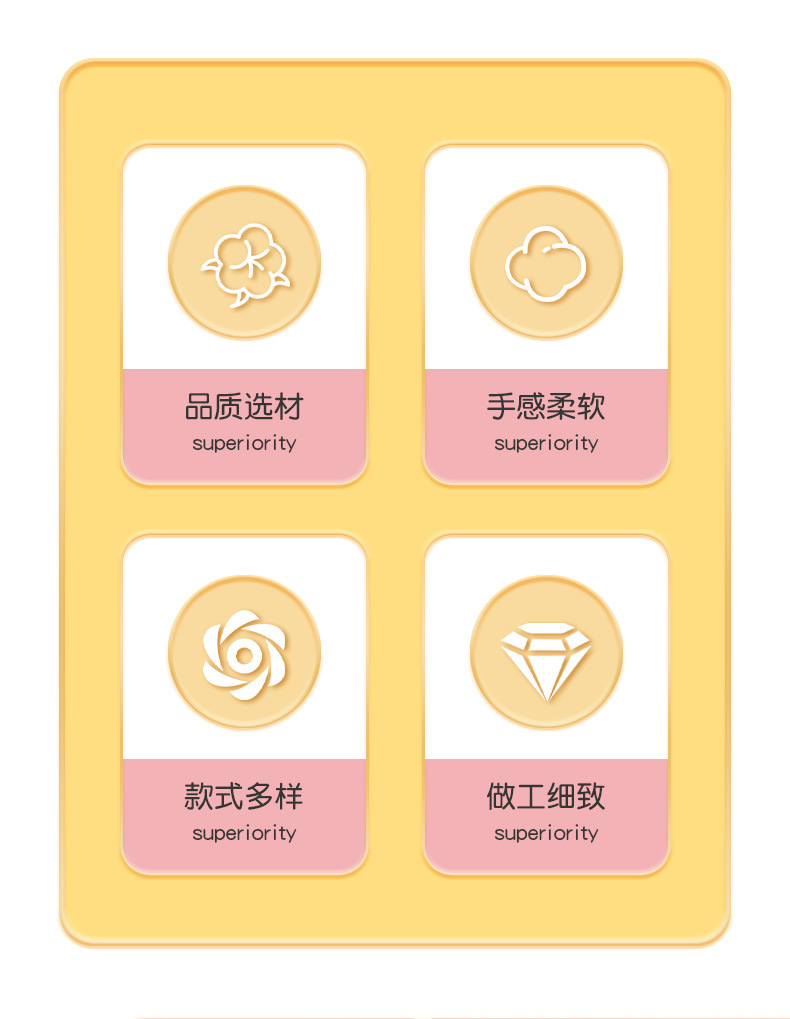 品质选材
superiority

手感柔软
superiority

款式多样
superiority

做工细致
superiority