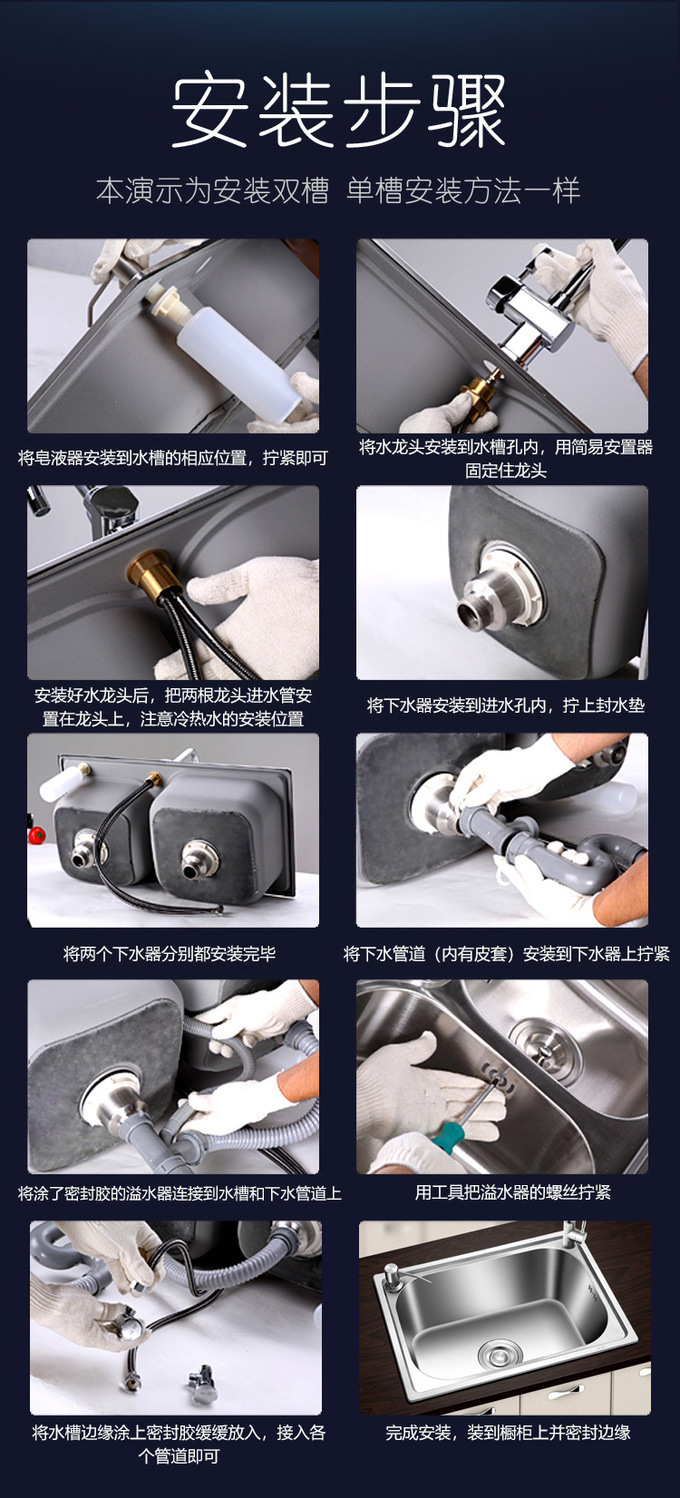 安装步骤

本演示为安装双槽 单槽安装方法一样

将皂液器安装到水槽的相应位置，拧紧即可

将水龙头安装到水槽孔内，用简易安置器固定住龙头

安装好水龙头后，把两根龙头进水管安置在龙头上，注意冷热水的安装位置

将下水器安装到进水孔内，拧上封水垫

将两个下水器分别都安装完毕

将下水管道（内有皮套）安装到下水器上拧紧

将涂了密封胶的溢水器连接到水槽和下水管道上

用工具把溢水器的螺丝拧紧

将水槽边缘涂上密封胶缓缓放入，接入各个管道即可

完成安装，装到橱柜上并密封边缘