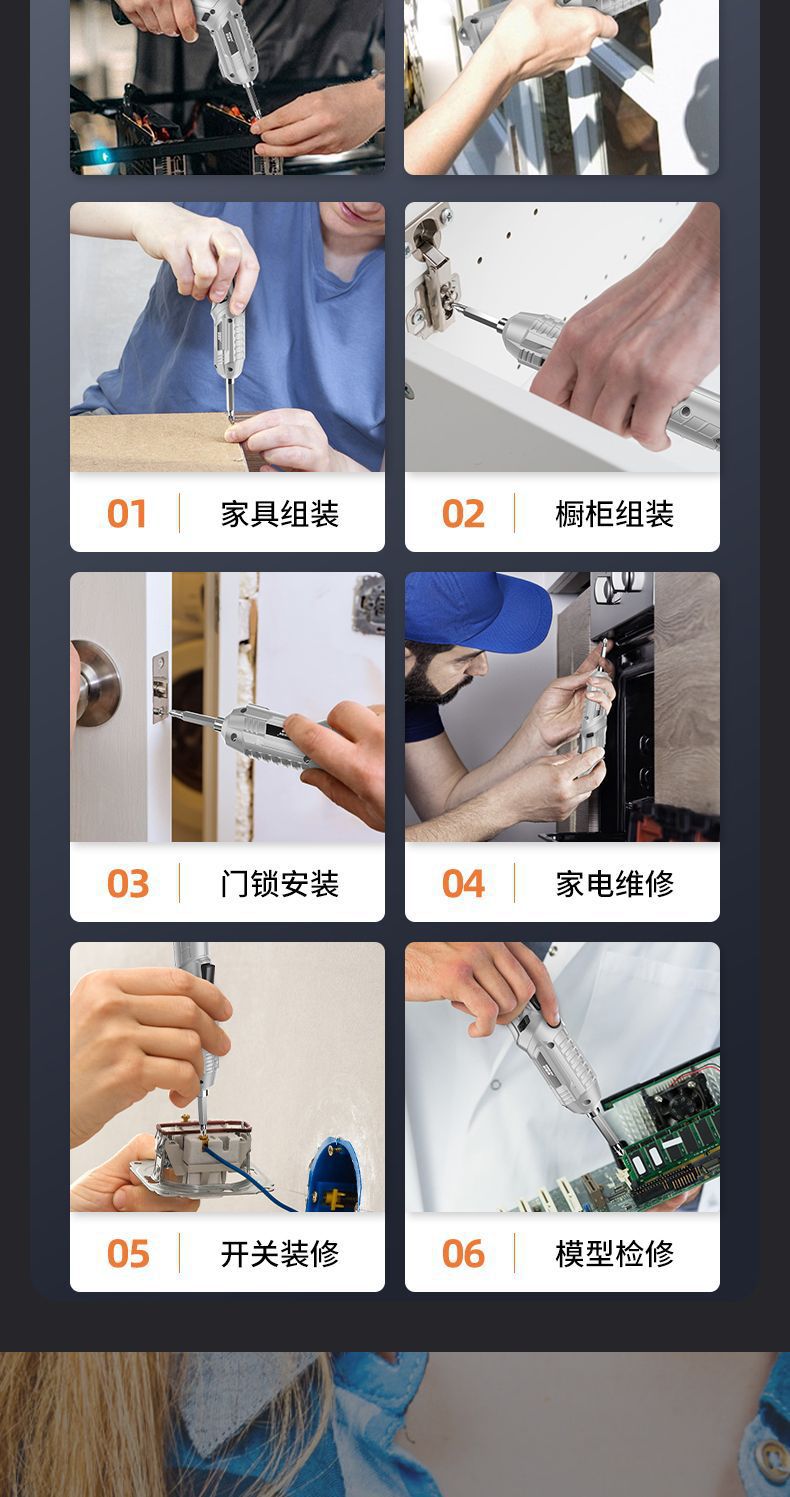 01 家具组装

02 橱柜组装

03 门锁安装

04 家电维修

05 开关装修

06 模型检修