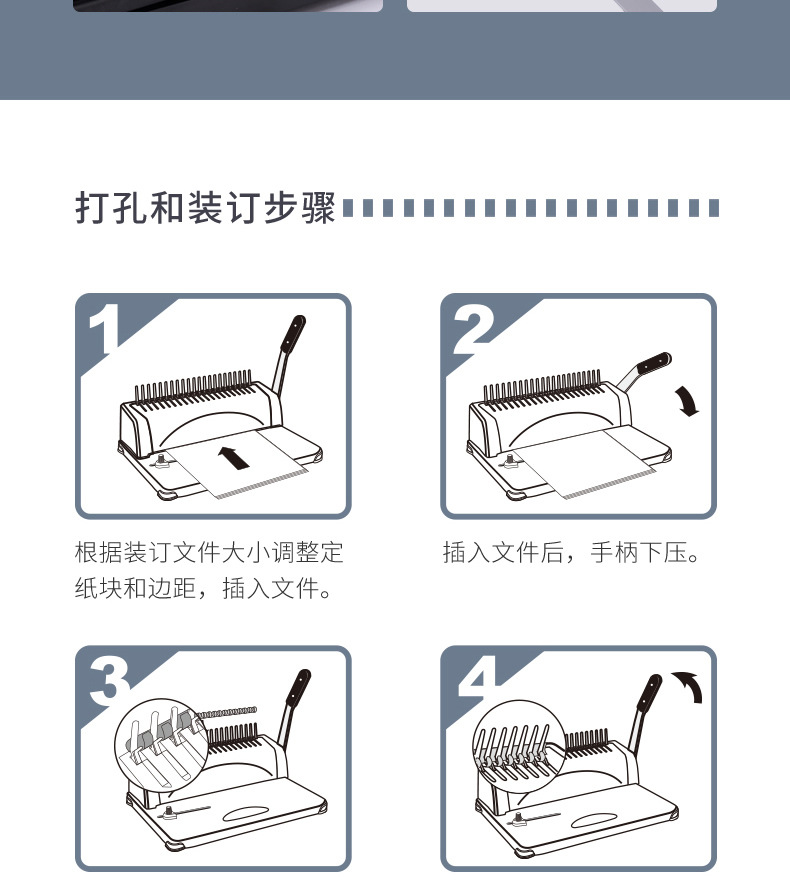 打孔和装订步骤

1

根据装订文件大小调整定纸块和边距，插入文件。

2

插入文件后，手柄下压。

3

4