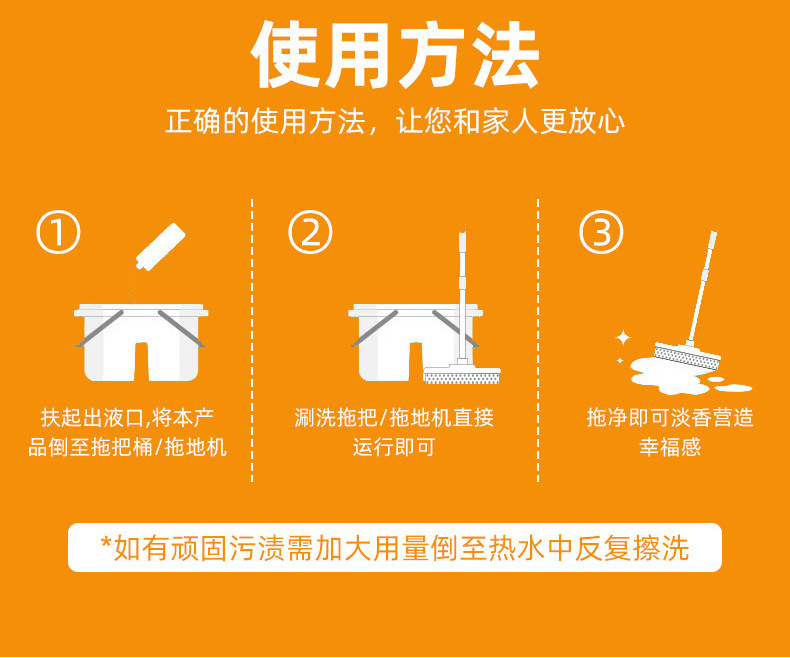 使用方法

正确的使用方法，让您和家人更放心

①

扶起出液口,将本产品倒至拖把桶/拖地机

②

涮洗拖把/拖地机直接运行即可

③

拖净即可淡香营造幸福感

*如有顽固污渍需加大用量倒至热水中反复擦洗