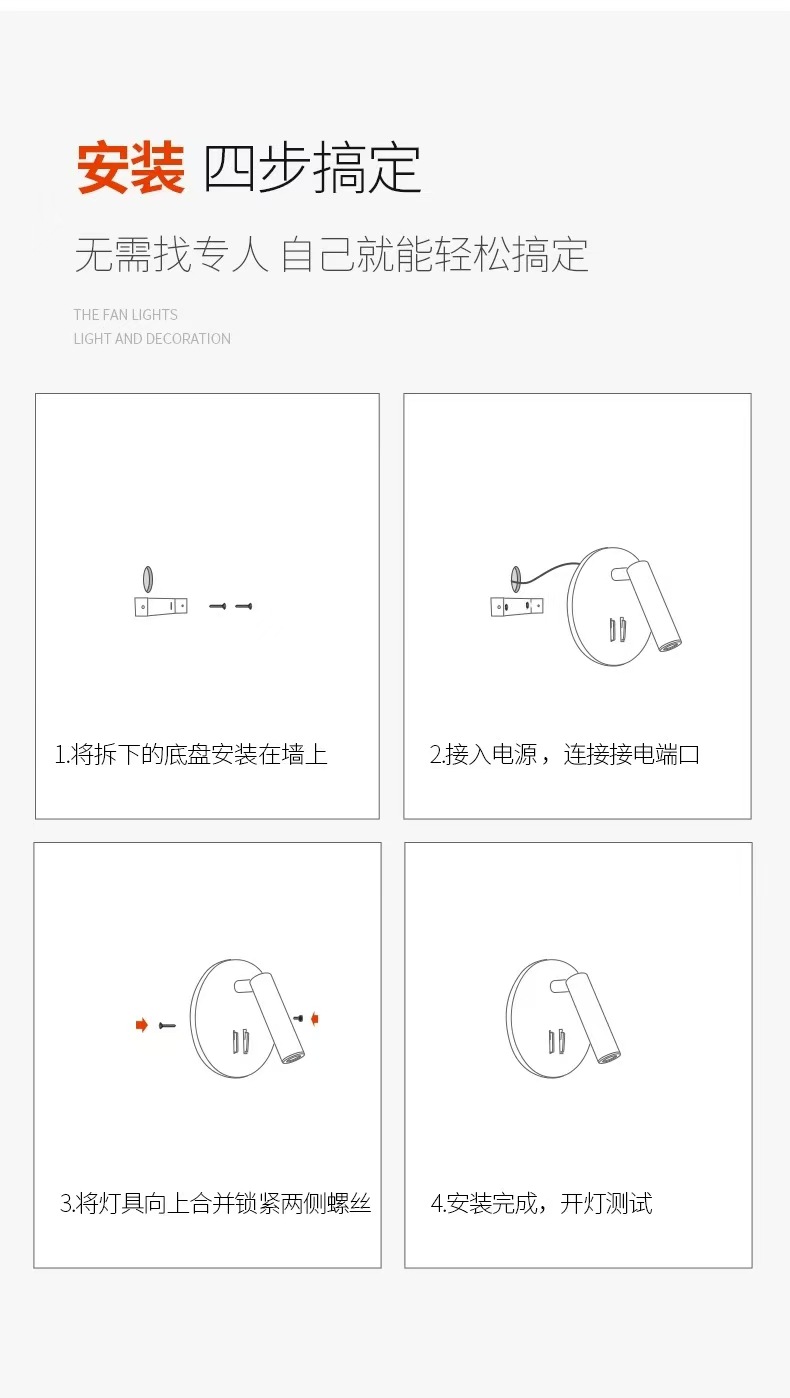 安装 四步搞定

无需找专人 自己就能轻松搞定

THE FAN LIGHTS
LIGHT AND DECORATION

1.将拆下的底盘安装在墙上

2.接入电源，连接接电端口

3.将灯具向上合并锁紧两侧螺丝

4.安装完成，开灯测试