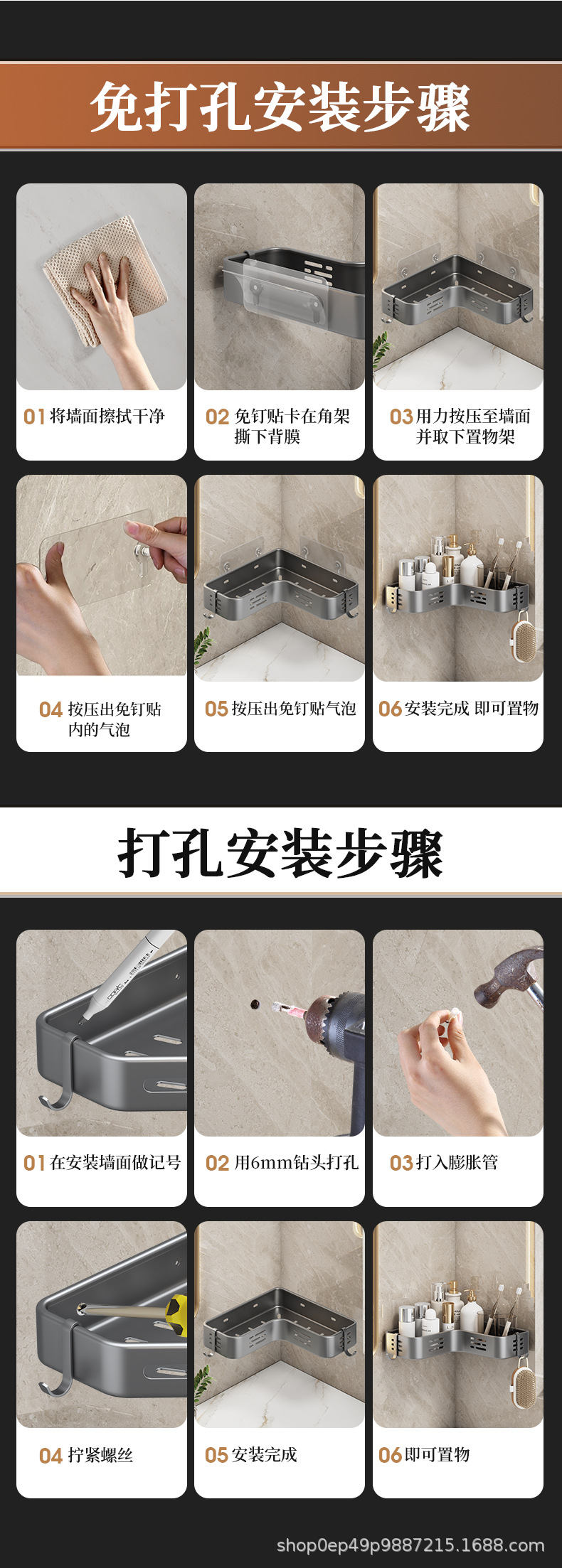 免打孔安装步骤

01 将墙面擦拭干净

02 免钉贴卡在角架撕下背膜

03 用力按压至墙面并取下置物架

04 按压出免钉贴内的气泡

05 按压出免钉贴气泡

06 安装完成 即可置物

打孔安装步骤

01 在安装墙面做记号

02 用6mm钻头打孔

03 打入膨胀管

04 拧紧螺丝

05 安装完成

06 即可置物

shop0ep49p9887215.1688.com