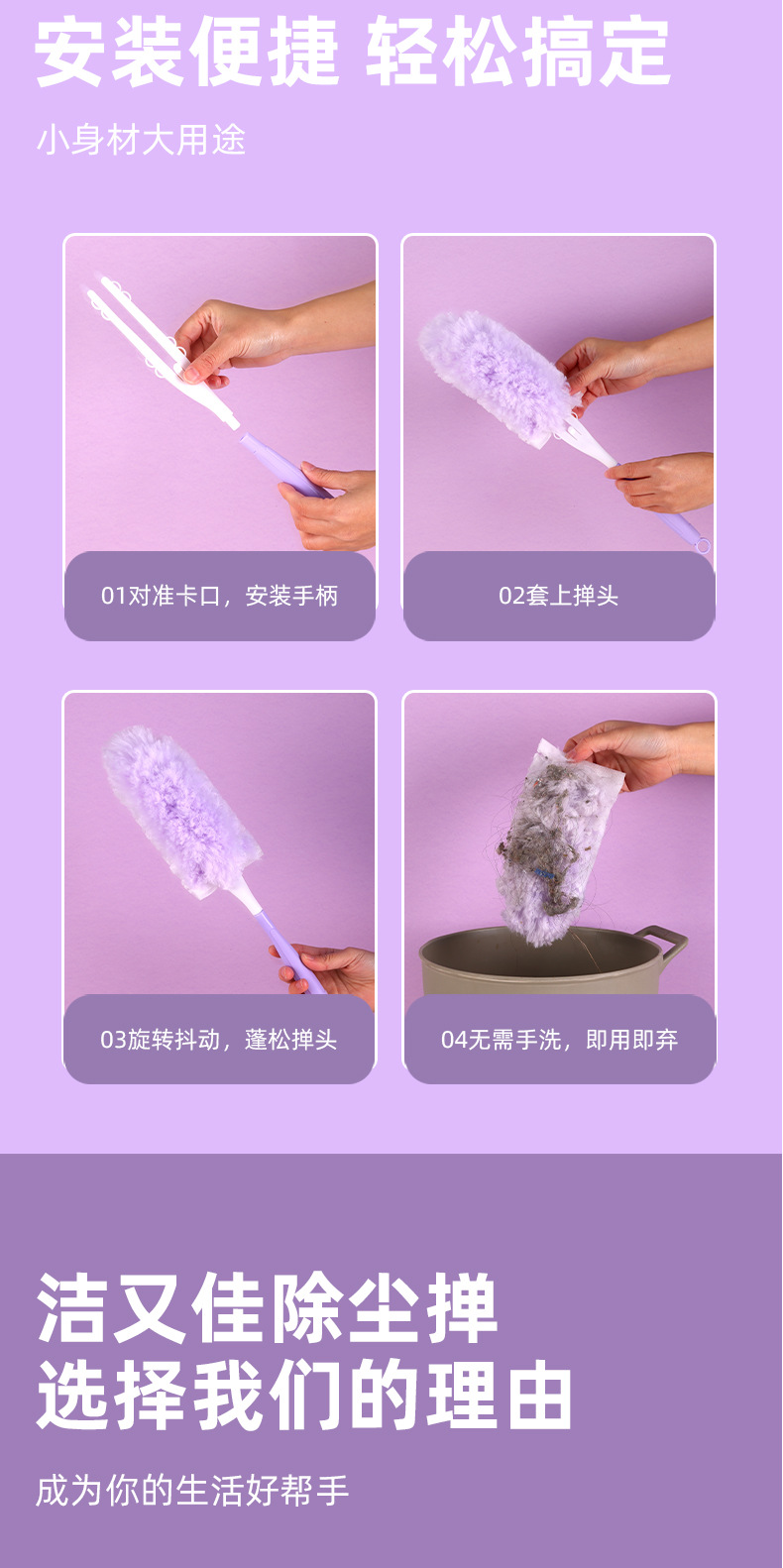 安装便捷 轻松搞定

小身材大用途

01对准卡口，安装手柄

02套上掸头

03旋转抖动，蓬松掸头

04无需手洗，即用即弃

洁又佳除尘掸
选择我们的理由

成为你的生活好帮手