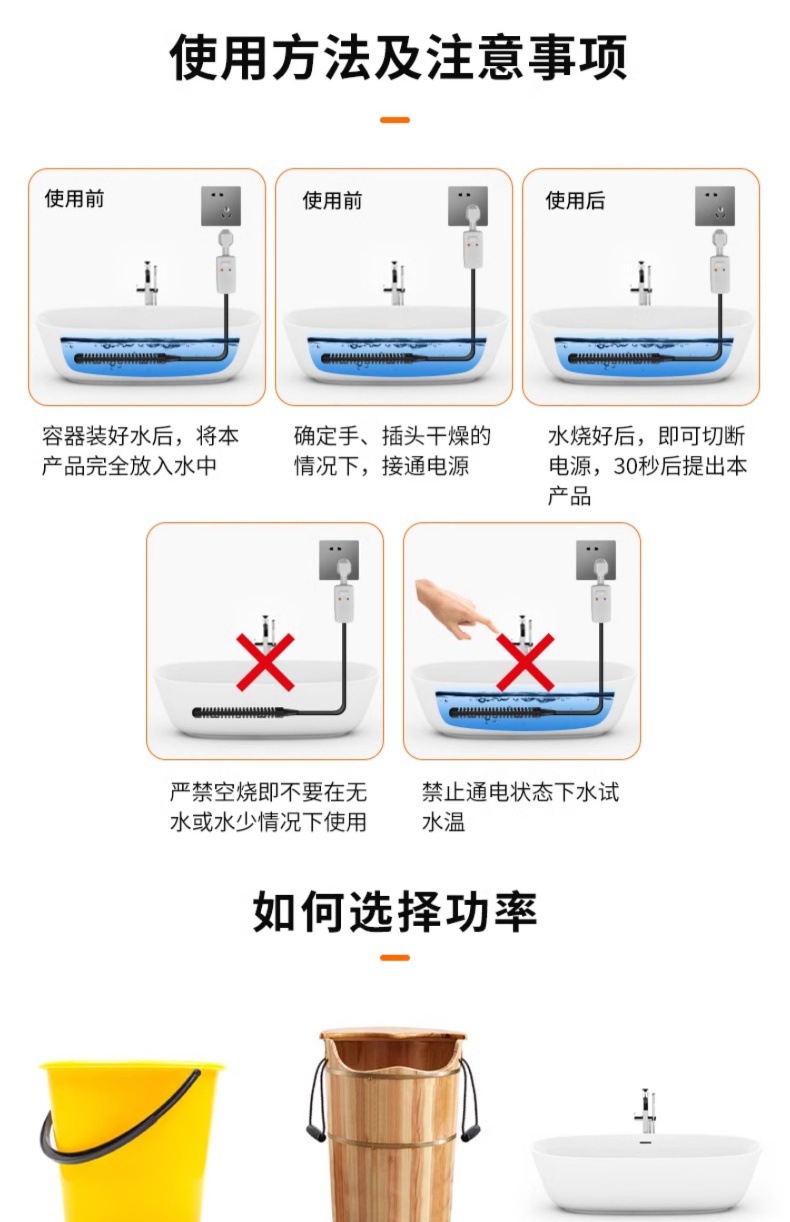 使用方法及注意事项

使用前

容器装好水后，将本产品完全放入水中

使用前

确定手、插头干燥的情况下，接通电源

使用后

水烧好后，即可切断电源，30秒后提出本产品

严禁空烧即不要在无水或水少情况下使用

禁止通电状态下水试水温

如何选择功率