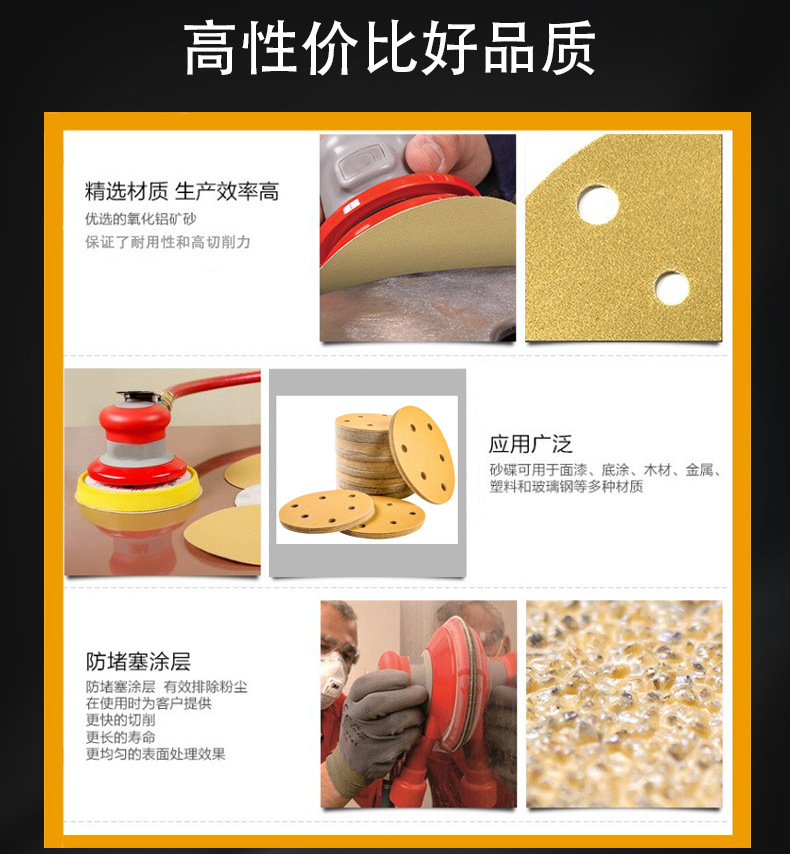 高性价比好品质

精选材质 生产效率高
优选的氧化铝矿砂
保证了耐用性和高切削力

应用广泛
砂碟可用于面漆、底涂、木材、金属、塑料和玻璃钢等多种材质

防堵塞涂层
防堵塞涂层 有效排除粉尘
在使用时为客户提供
更快的切削
更长的寿命
更均匀的表面处理效果