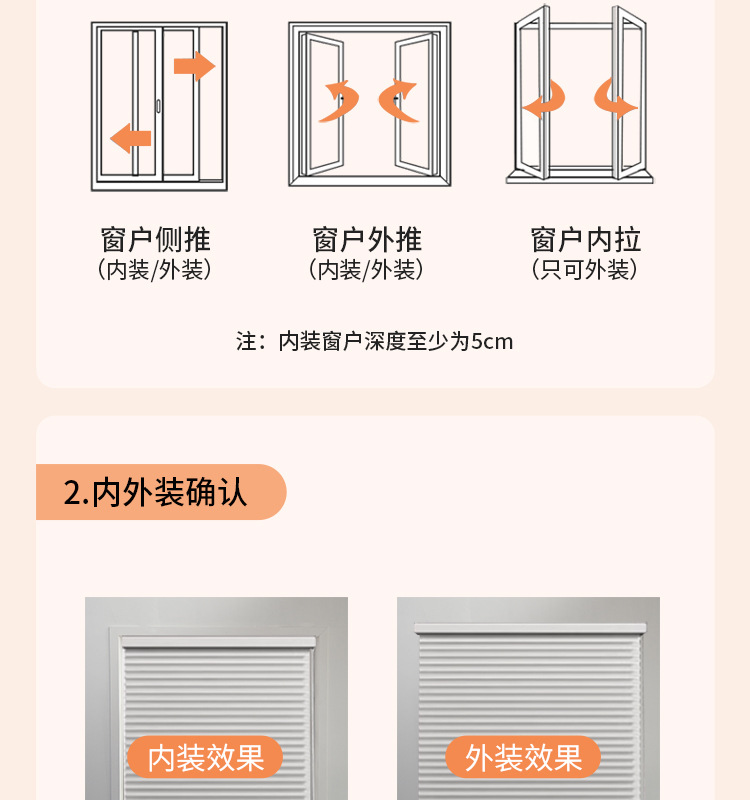 窗户侧推
（内装/外装）

窗户外推
（内装/外装）

窗户内拉
（只可外装）

注：内装窗户深度至少为5cm

2.内外装确认

内装效果

外装效果