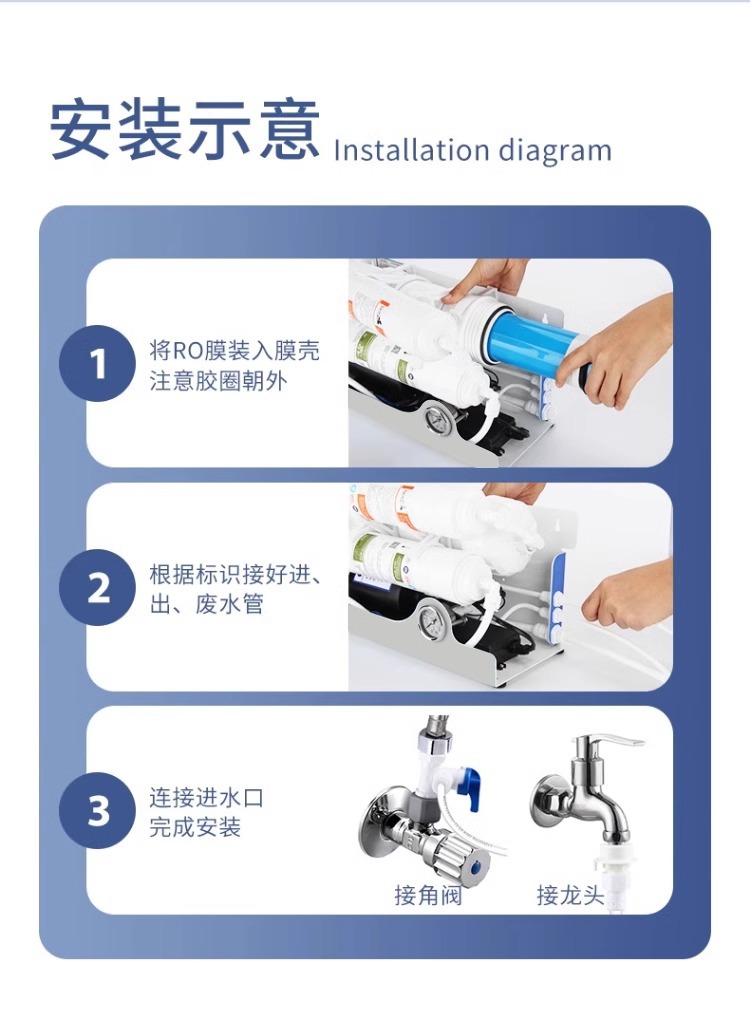 安装示意 Installation diagram

1
将RO膜装入膜壳
注意胶圈朝外

2
根据标识接好进、出、废水管

3
连接进水口
完成安装

接角阀
接龙头