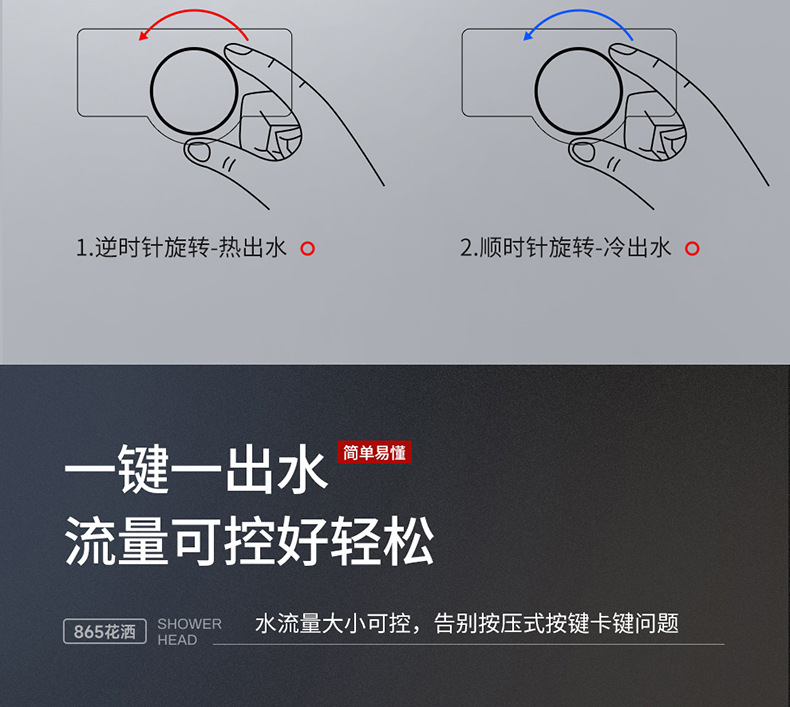 1.逆时针旋转-热出水

2.顺时针旋转-冷出水

一键一出水

简单易懂

流量可控好轻松

865花洒

SHOWER HEAD

水流量大小可控，告别按压式按键卡键问题