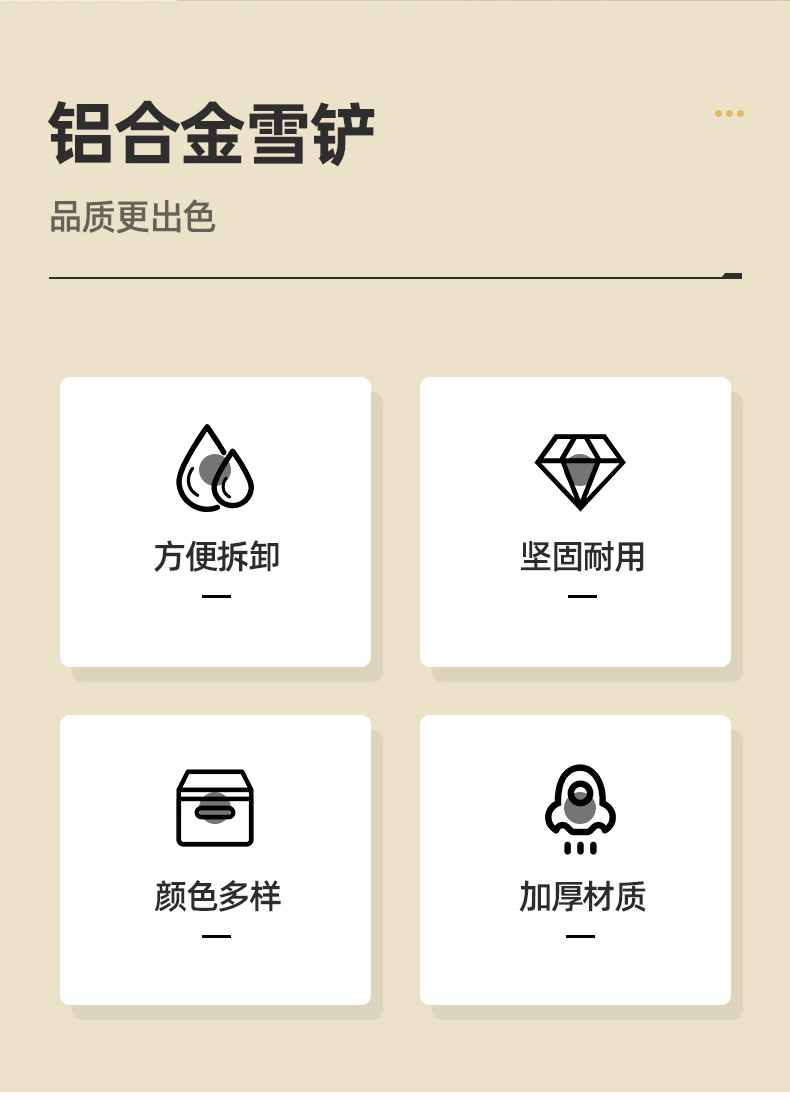 铝合金雪铲

品质更出色

方便拆卸

坚固耐用

颜色多样

加厚材质