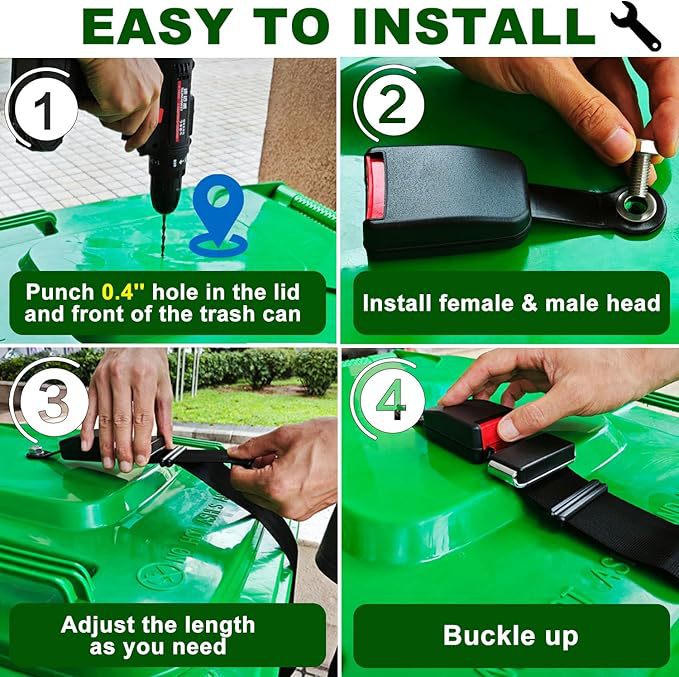 EASY TO INSTALL

1

Punch 0.4" hole in the lid and front of the trash can

2

Install female & male head

3

Adjust the length as you need

4

Buckle up