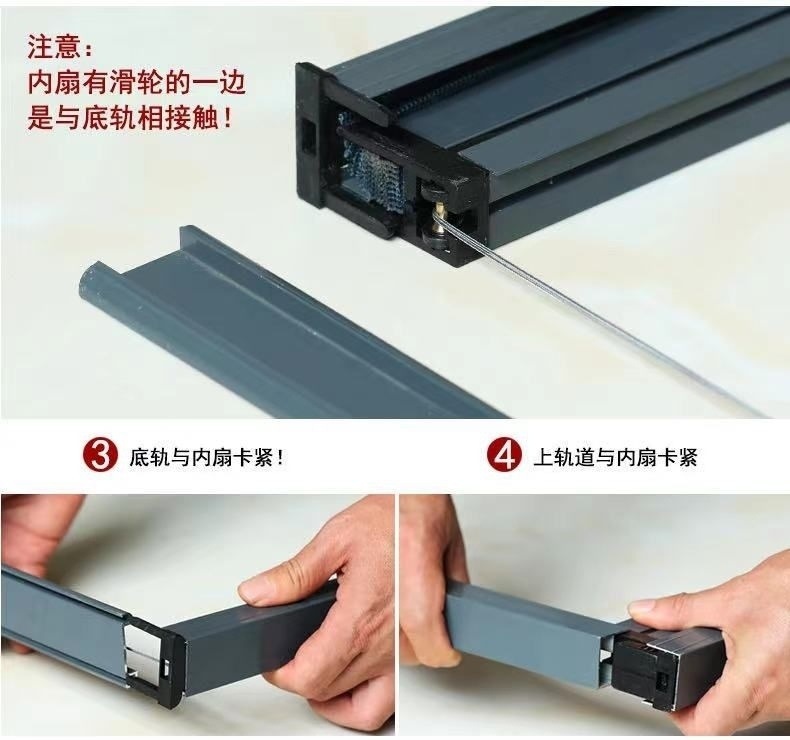 注意：
内扇有滑轮的一边
是与底轨相接触！

3 底轨与内扇卡紧！

4 上轨道与内扇卡紧