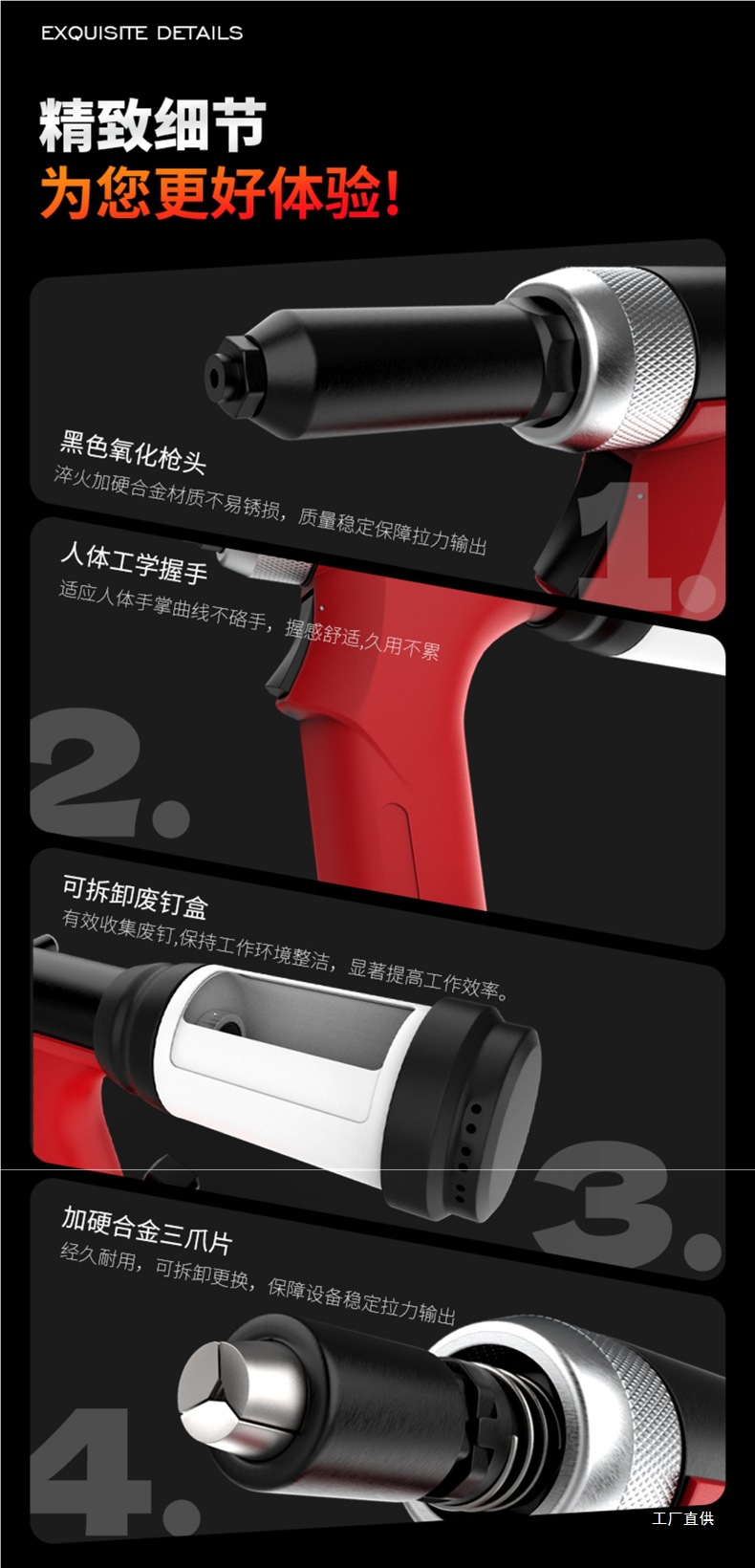 EXQUISITE DETAILS

精致细节
为您更好体验!

黑色氧化枪头
淬火加硬合金材质不易锈损，质量稳定保障拉力输出

1.

人体工学握手
适应人体手掌曲线不硌手，握感舒适,久用不累

2.

可拆卸废钉盒
有效收集废钉,保持工作环境整洁，显著提高工作效率。

3.

加硬合金三爪片
经久耐用，可拆卸更换，保障设备稳定拉力输出

4.

工厂直供