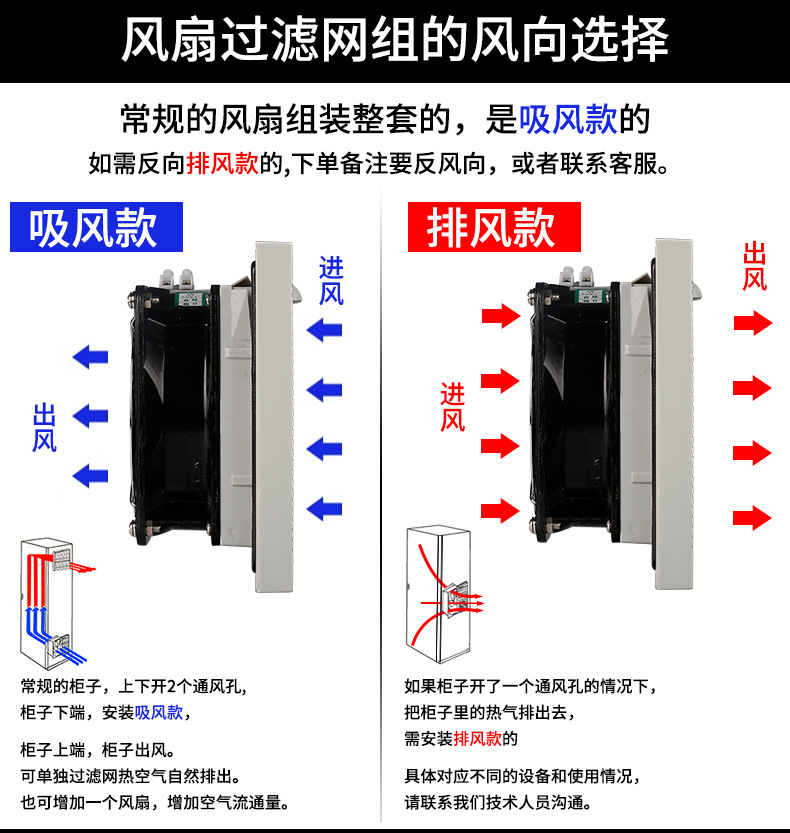 风扇过滤网组的风向选择

常规的风扇组装整套的，是吸风款的

如需反向排风款的,下单备注要反风向，或者联系客服。

吸风款

进风

出风

常规的柜子，上下开2个通风孔，
柜子下端，安装吸风款，

柜子上端，柜子出风。
可单独过滤网热空气自然排出。
也可增加一个风扇，增加空气流通量。

排风款

出风

进风

如果柜子开了一个通风孔的情况下，
把柜子里的热气排出去，
需安装排风款的

具体对应不同的设备和使用情况，
请联系我们技术人员沟通。