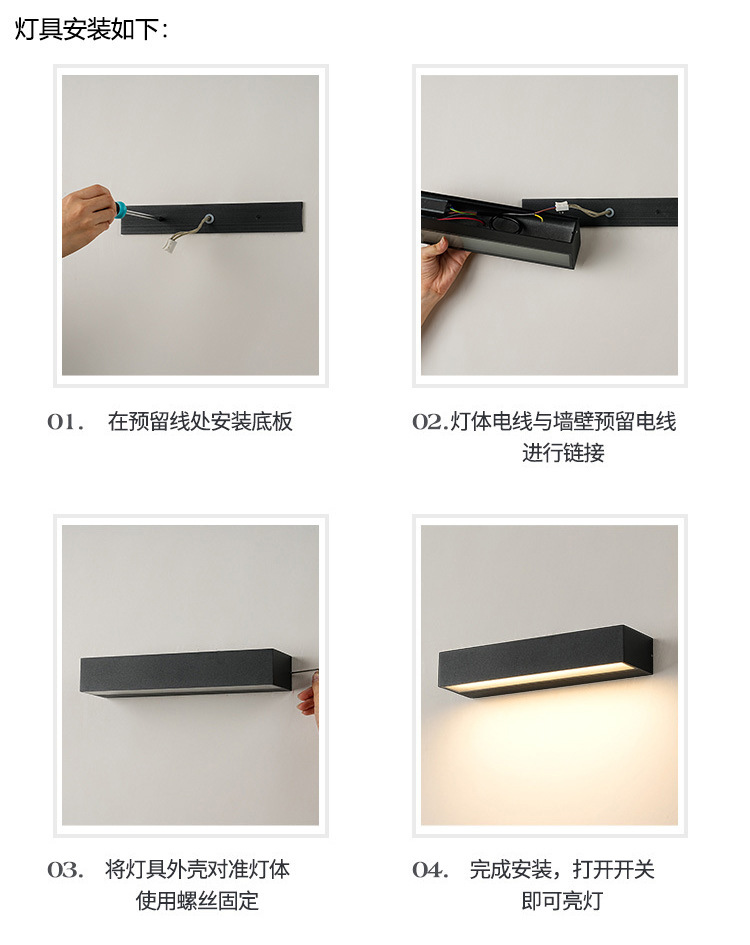 灯具安装如下：

01. 在预留线处安装底板

02.灯体电线与墙壁预留电线进行链接

03. 将灯具外壳对准灯体使用螺丝固定

04. 完成安装，打开开关即可亮灯