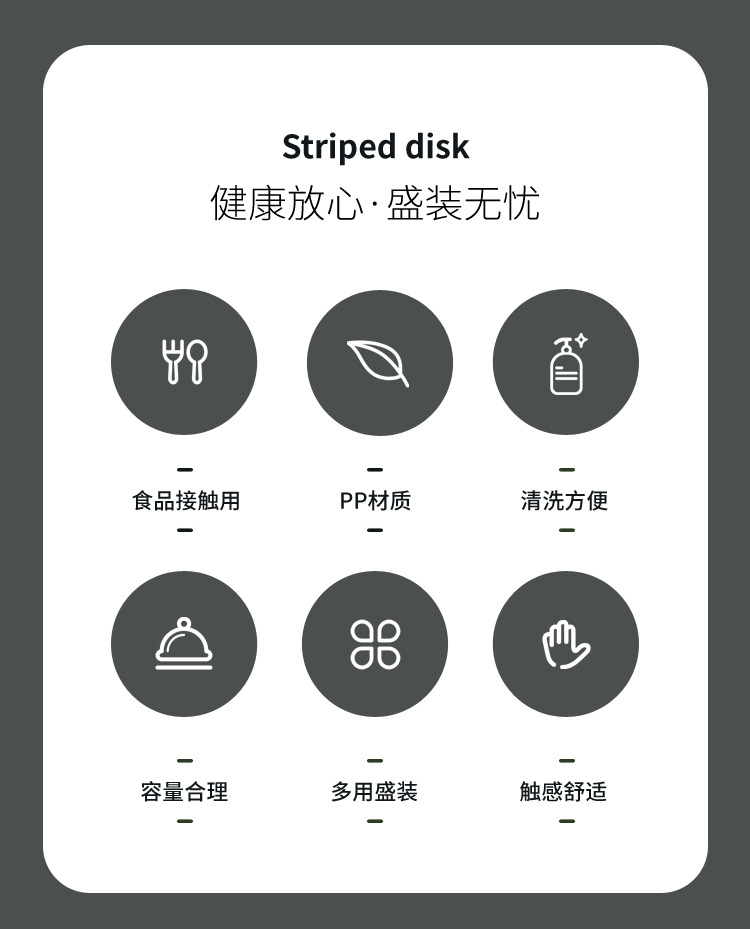 Striped disk
健康放心·盛装无忧

食品接触用

PP材质

清洗方便

容量合理

多用盛装

触感舒适