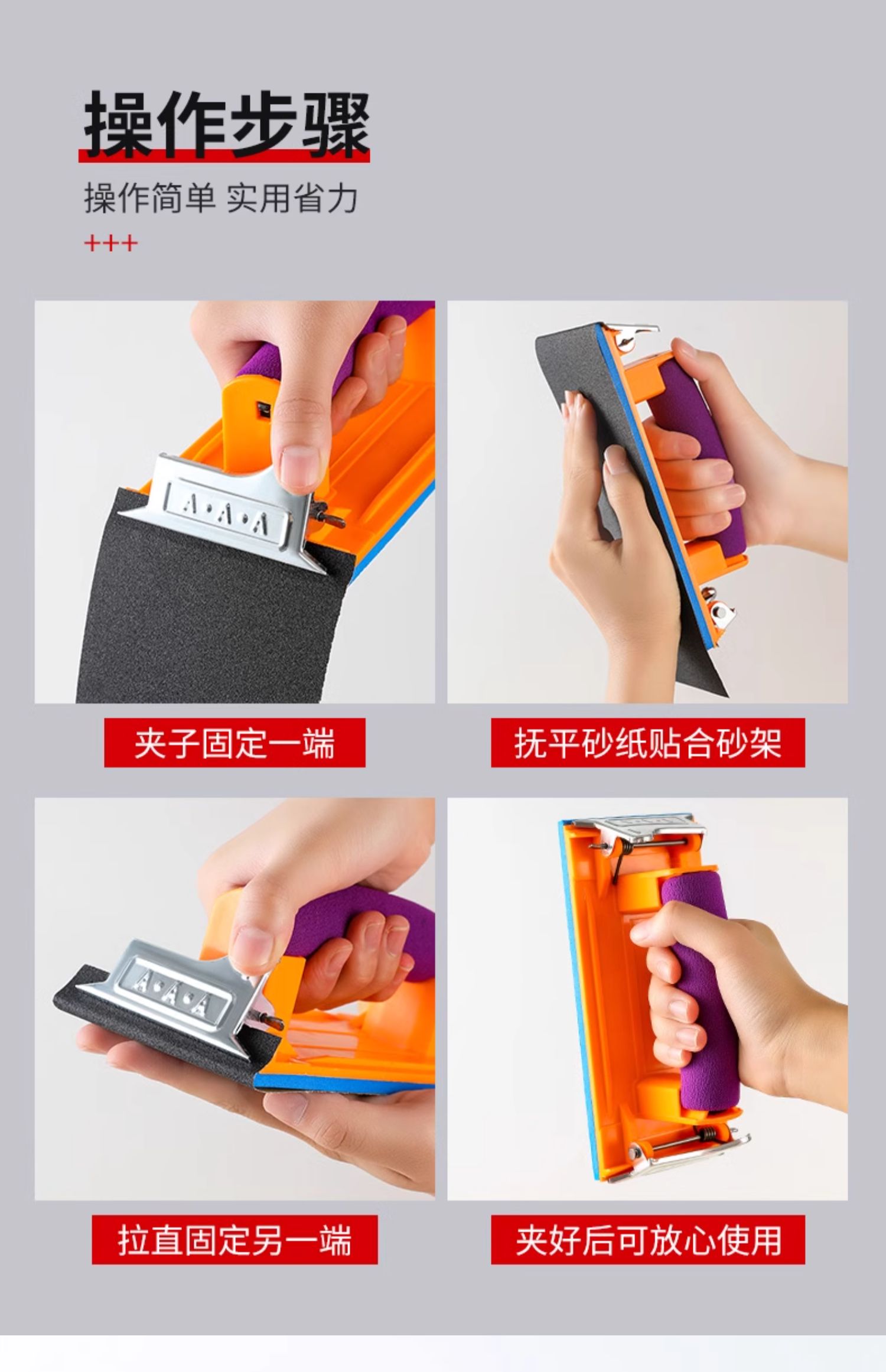 操作步骤

操作简单 实用省力

+++

A·A·A

夹子固定一端

抚平砂纸贴合砂架

A·A·A

拉直固定另一端

夹好后可放心使用