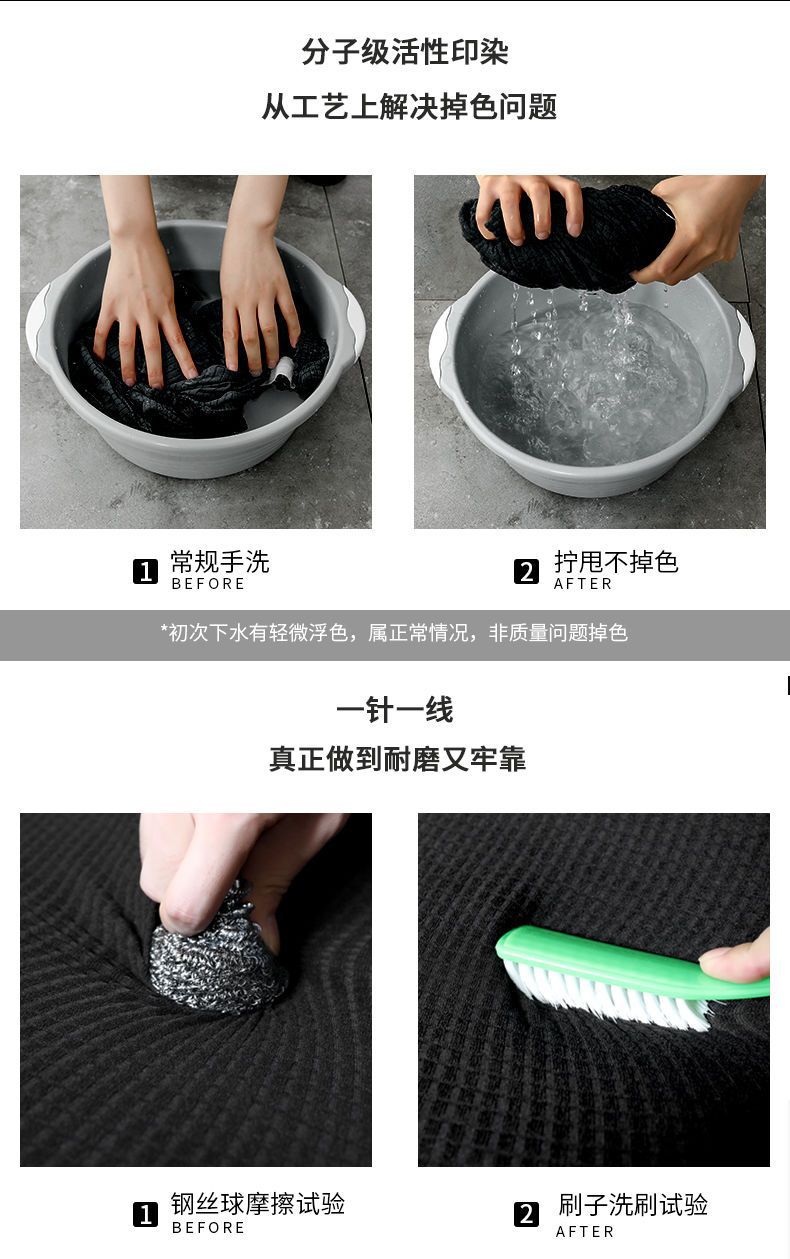 分子级活性印染

从工艺上解决掉色问题

1 常规手洗
BEFORE

2 拧甩不掉色
AFTER

*初次下水有轻微浮色，属正常情况，非质量问题掉色

一针一线

真正做到耐磨又牢靠

1 钢丝球摩擦试验
BEFORE

2 刷子洗刷试验
AFTER