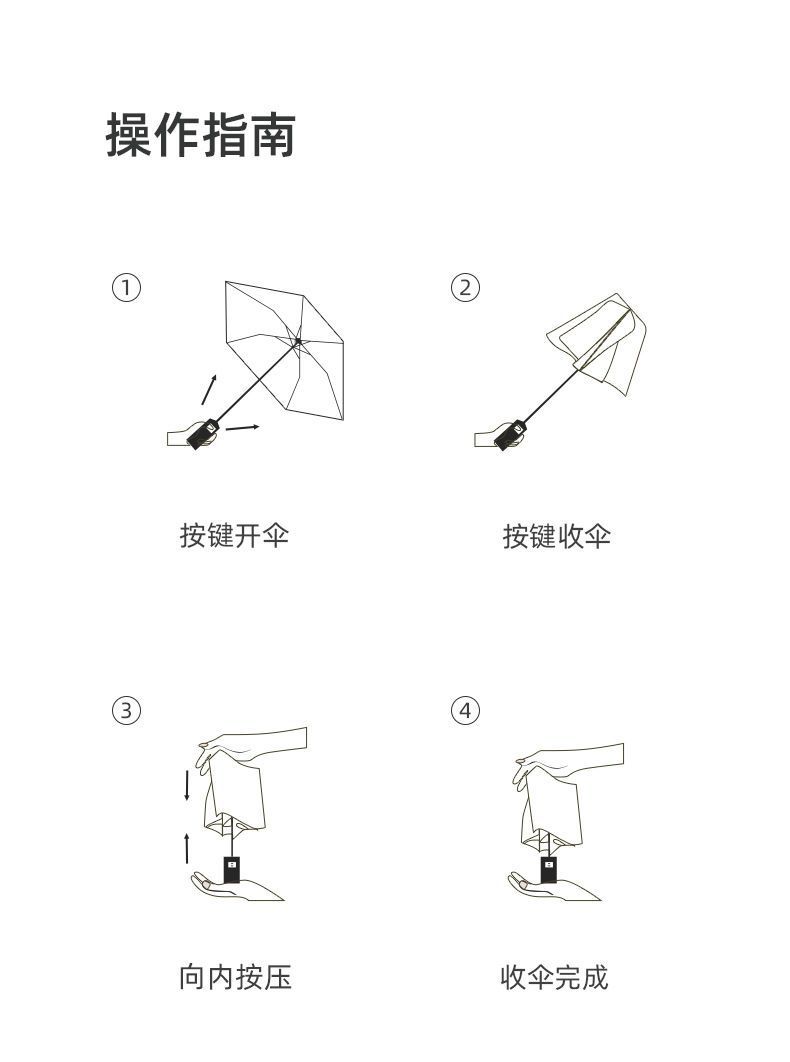 操作指南

①

按键开伞

②

按键收伞

③

向内按压

④

收伞完成