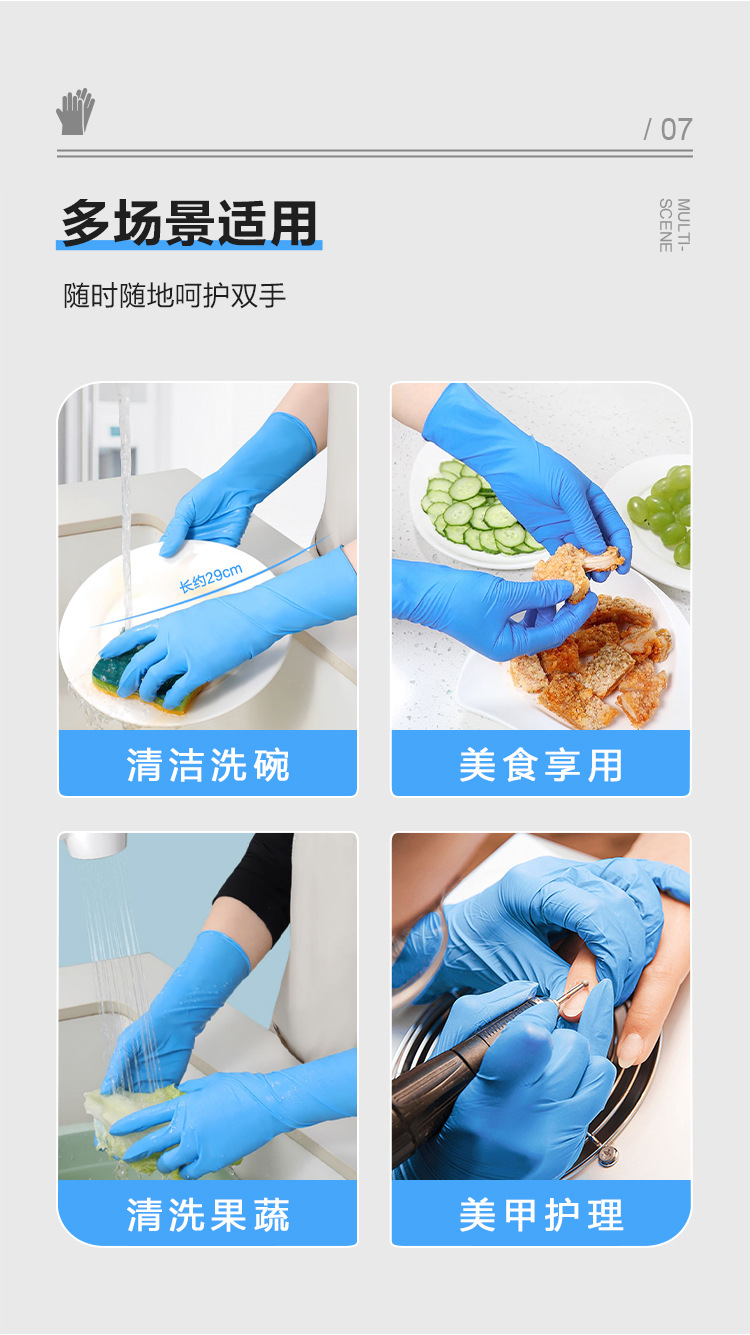 / 07

多场景适用

MULTI-SCENE

随时随地呵护双手

长约29cm

清洁洗碗

美食享用

清洗果蔬

美甲护理