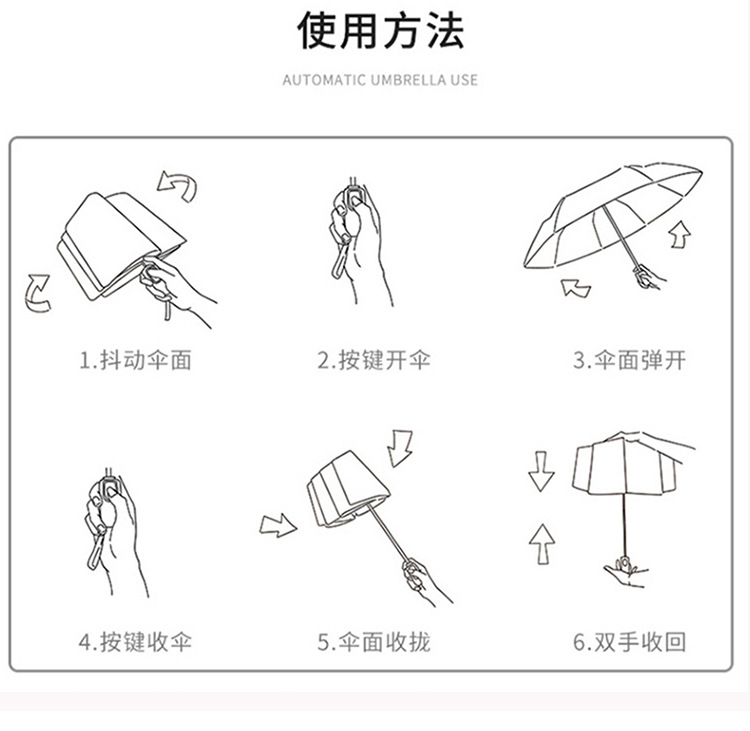 使用方法

AUTOMATIC UMBRELLA USE

1.抖动伞面

2.按键开伞

3.伞面弹开

4.按键收伞

5.伞面收拢

6.双手收回